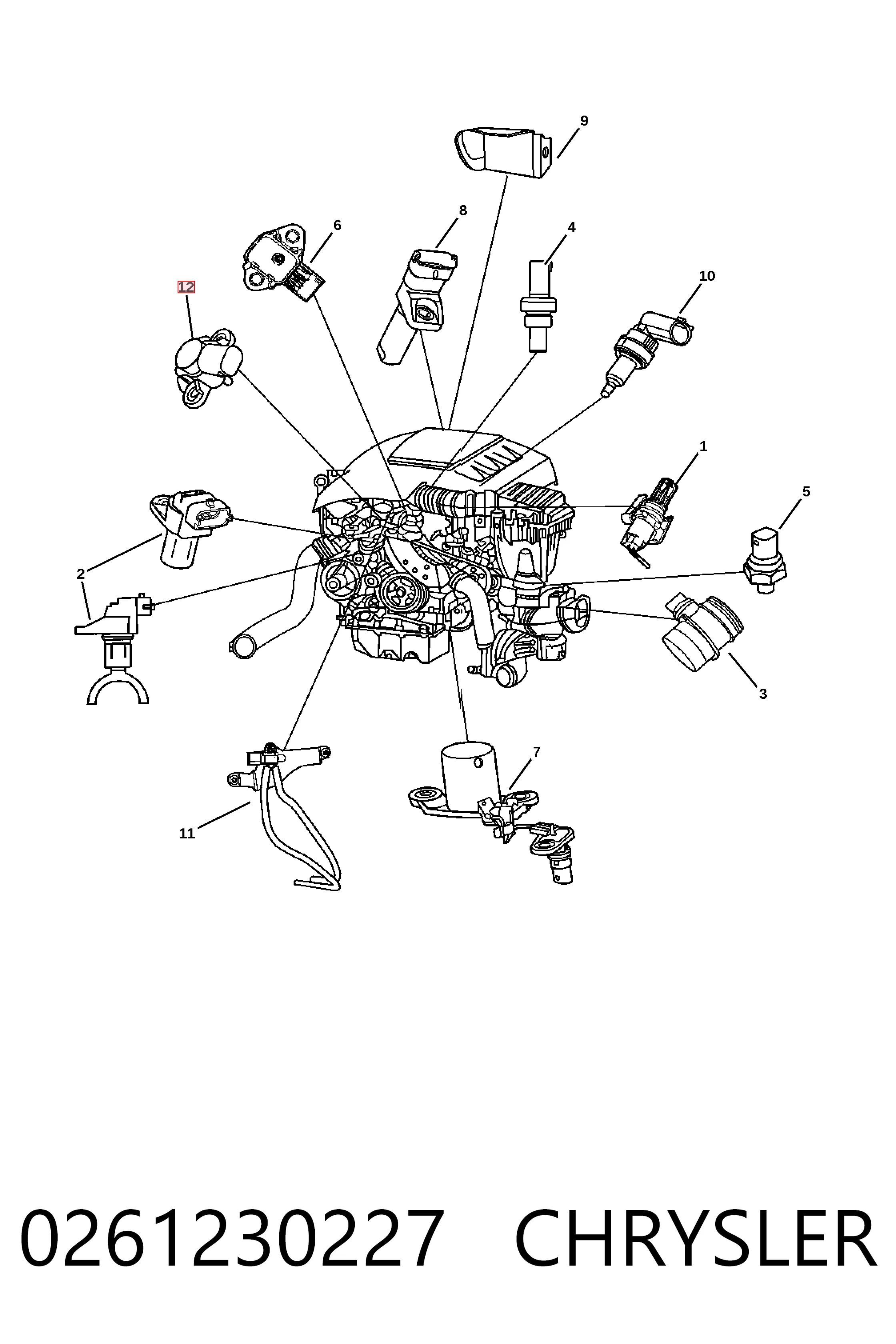 9
8
6
4
10
12
1
5
2
3
7
11
0261230227 CHRYSLER