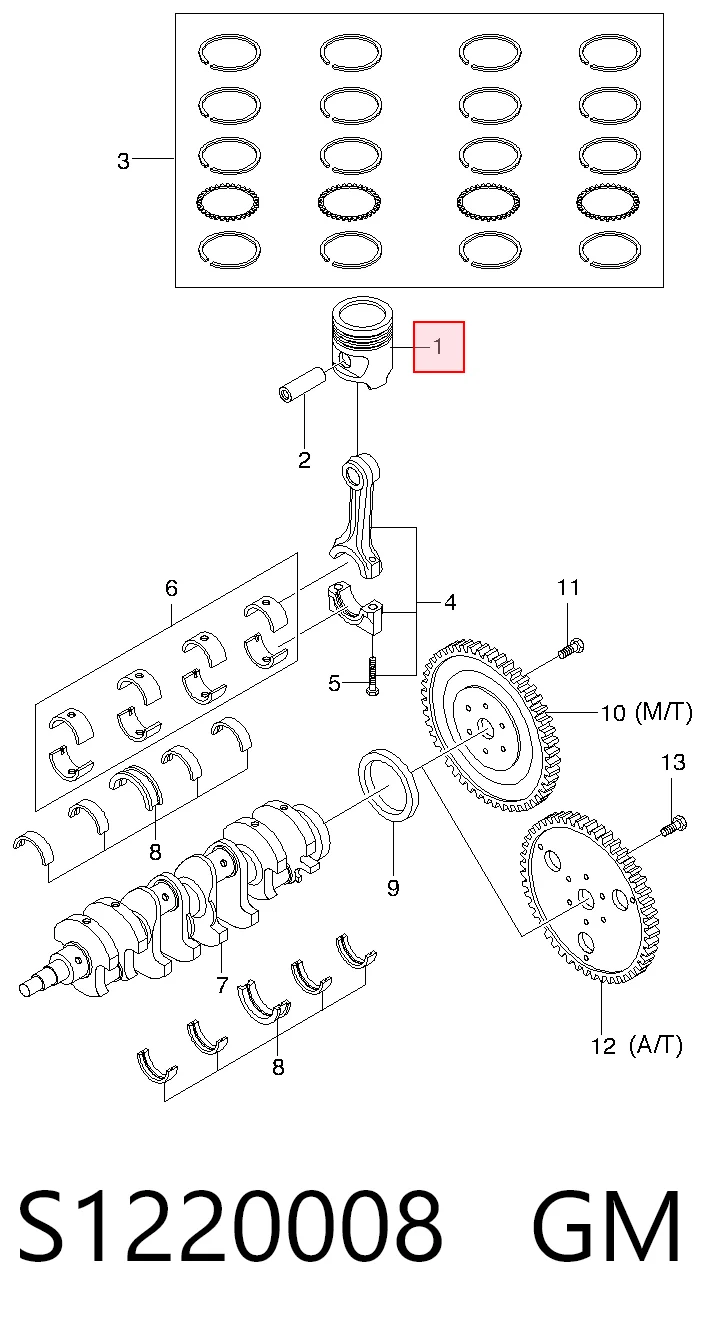 3

1

2

6

4

11

5

10 (M/T)

13

8

9

7

8

12 (A/T)

S1220008 GM