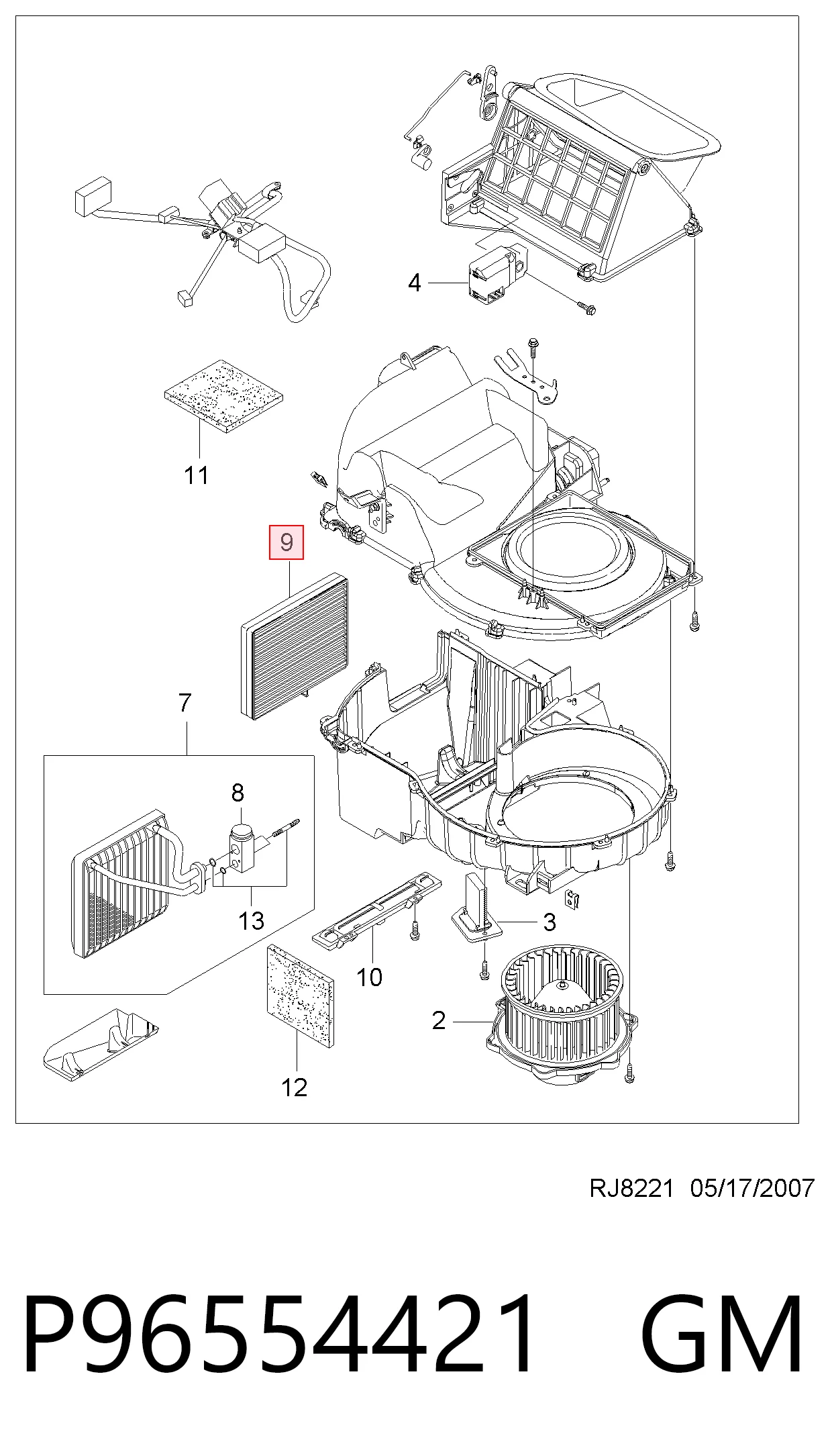 4

11

9

7

8

13

3

10

2

12

RJ8221 05/17/2007

P96554421 GM