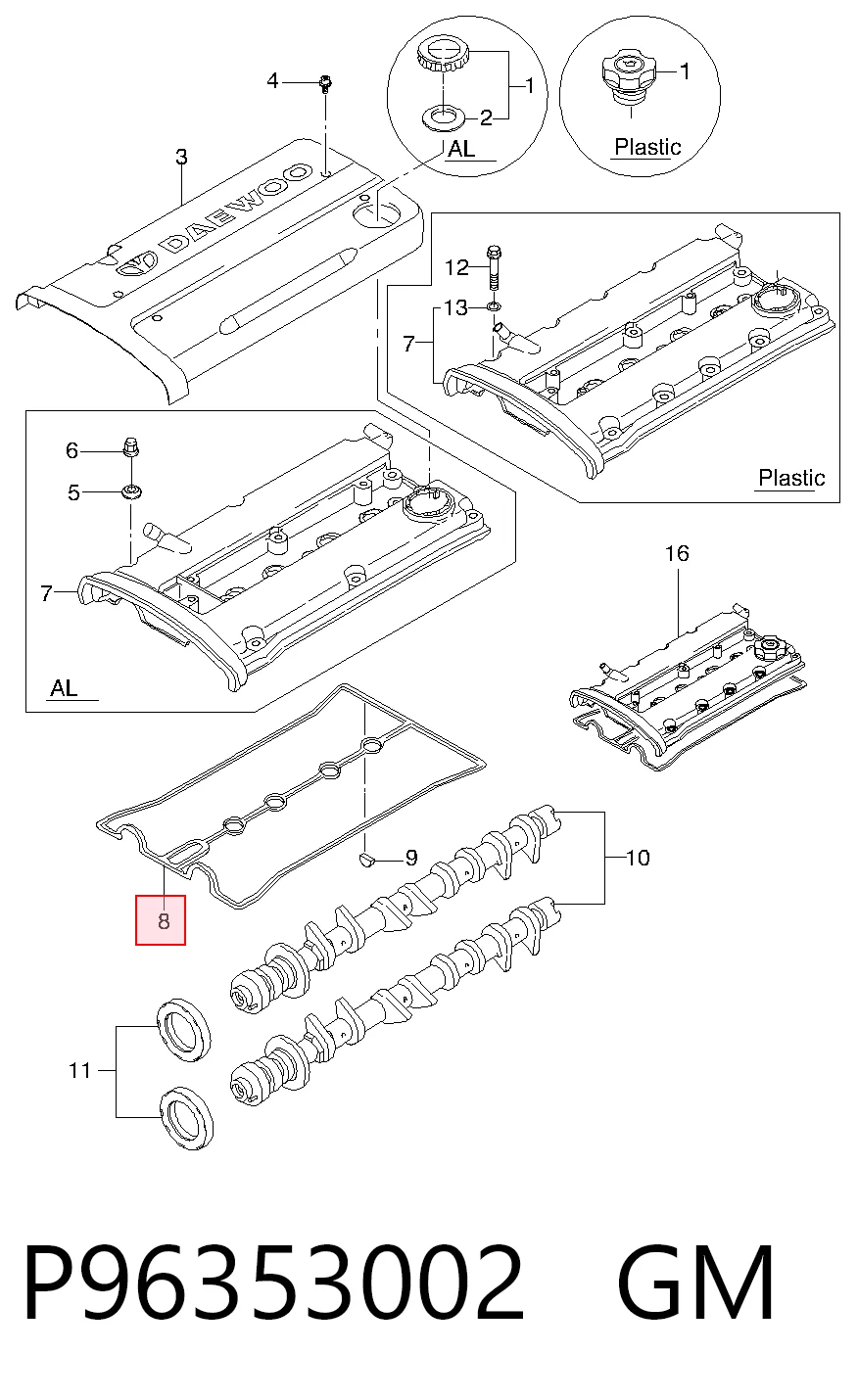 4
1
2
AL
1
Plastic
3
DAEWOO
12
13
7
Plastic
6
5
7
AL
16
9
10
8
11

P96353002 GM