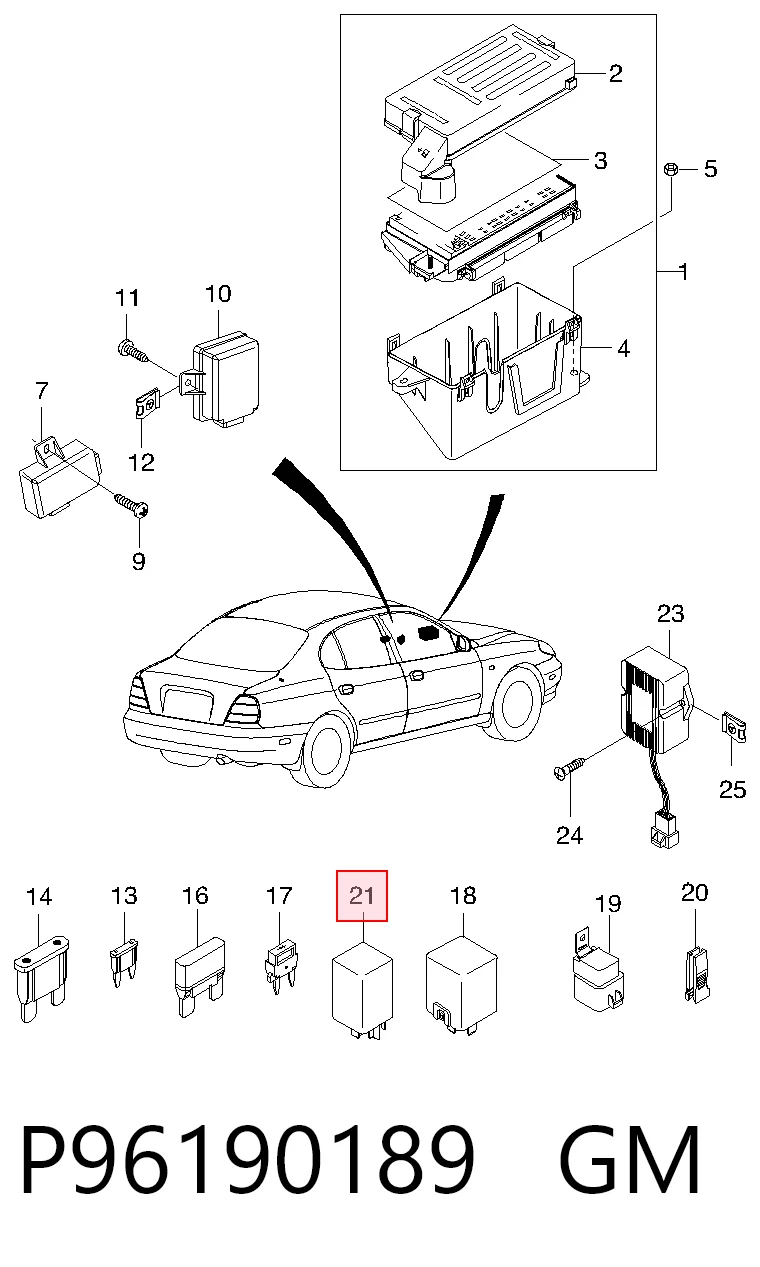 2
3
5
1
4
11
10
7
12
9
23
25
24
14
13
16
17
21
18
19
20

P96190189 GM