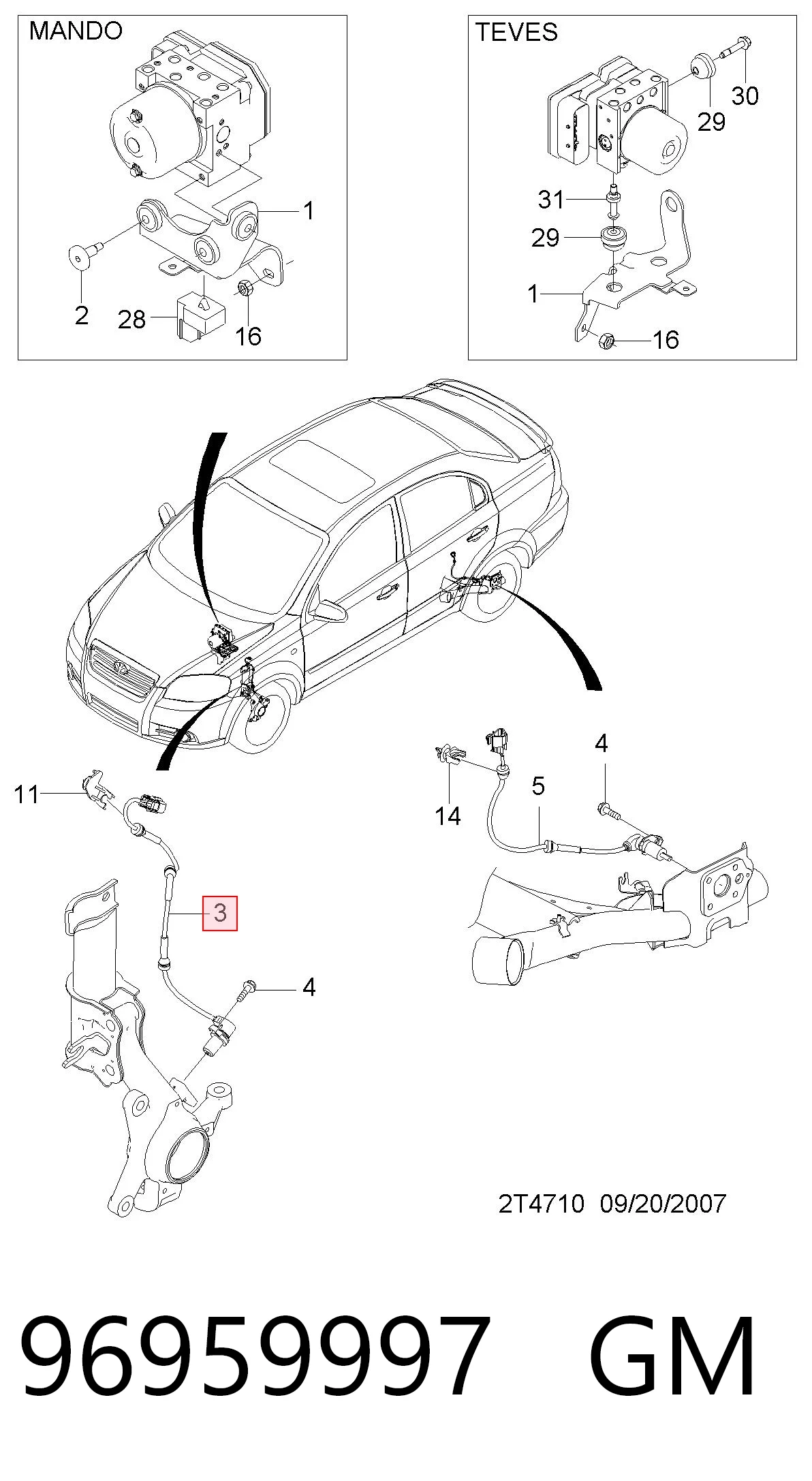 MANDO

1

2

28

16

TEVES

30

29

31

29

1

16

11

3

4

4

5

14

2T4710 09/20/2007

96959997 GM