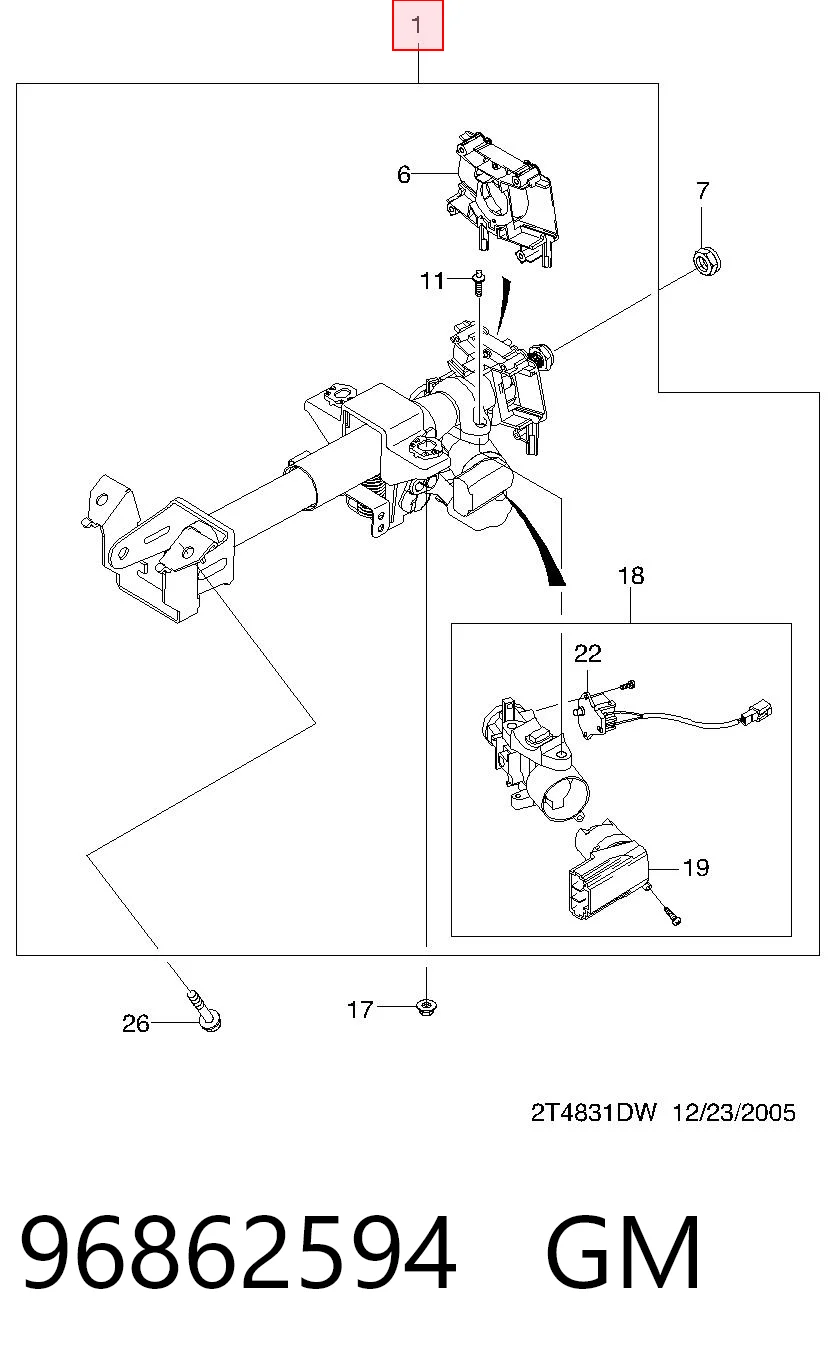 1

6

7

11

18

22

19

26

17

2T4831DW 12/23/2005

96862594 GM