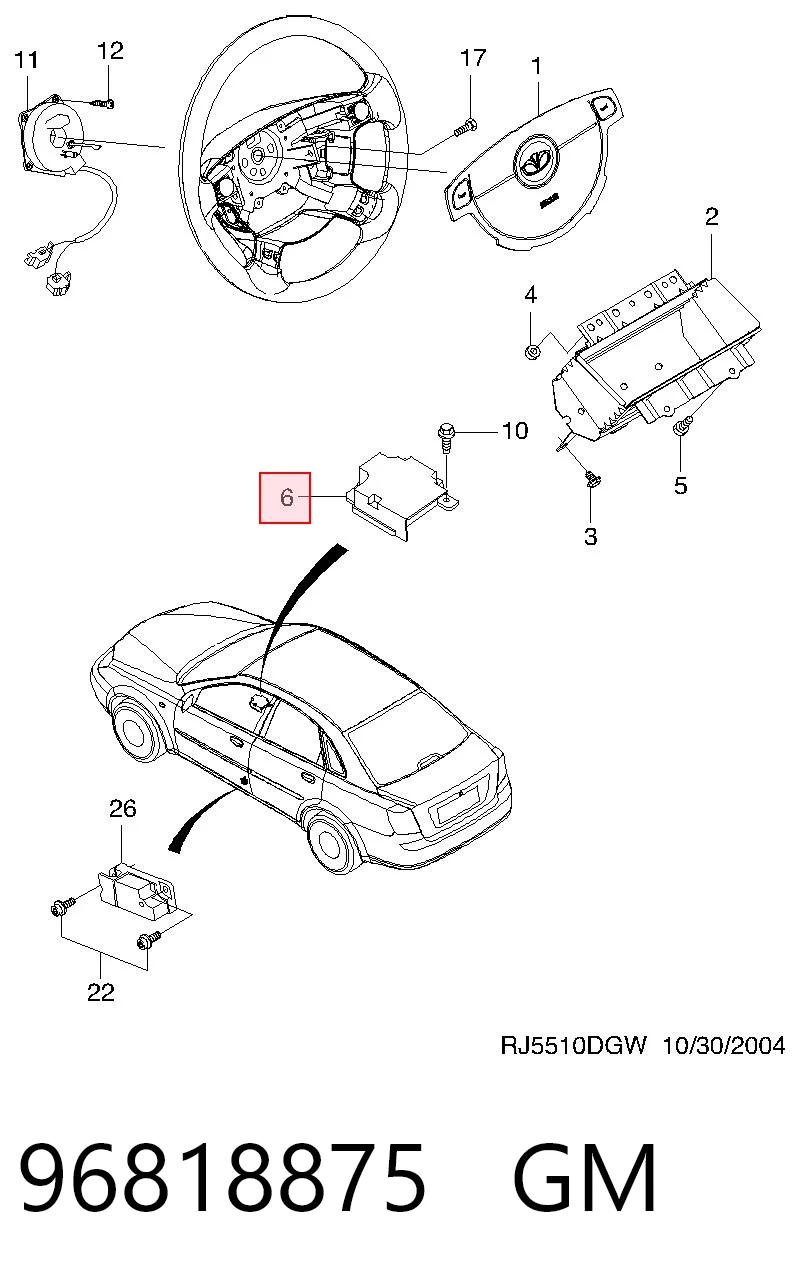 11
12
17
1
2
4
10
6
5
3
26
22
RJ5510DGW 10/30/2004
96818875 GM