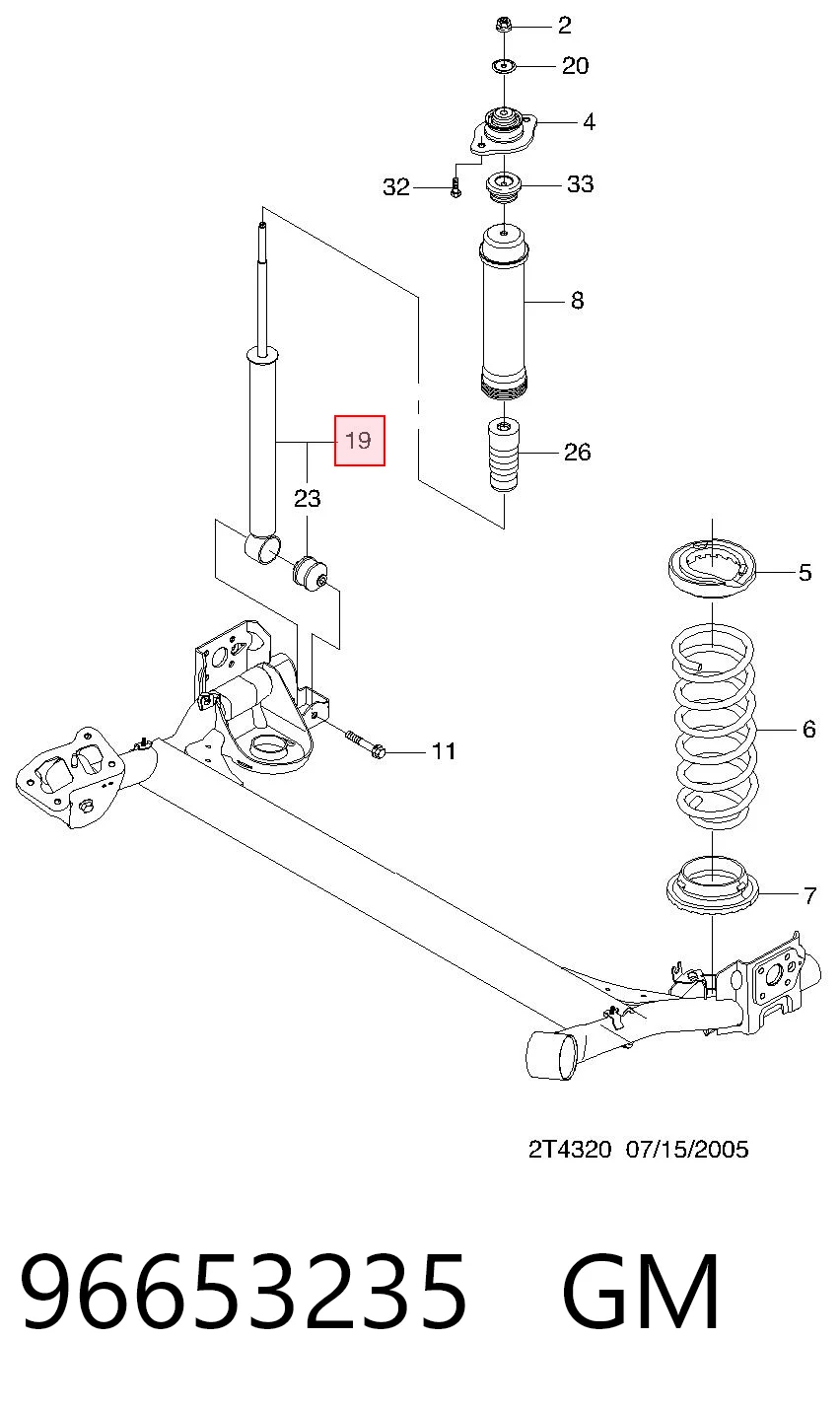 2
20
4
32
33
8
19
26
23
5
6
11
7
2T4320 07/15/2005

96653235 GM