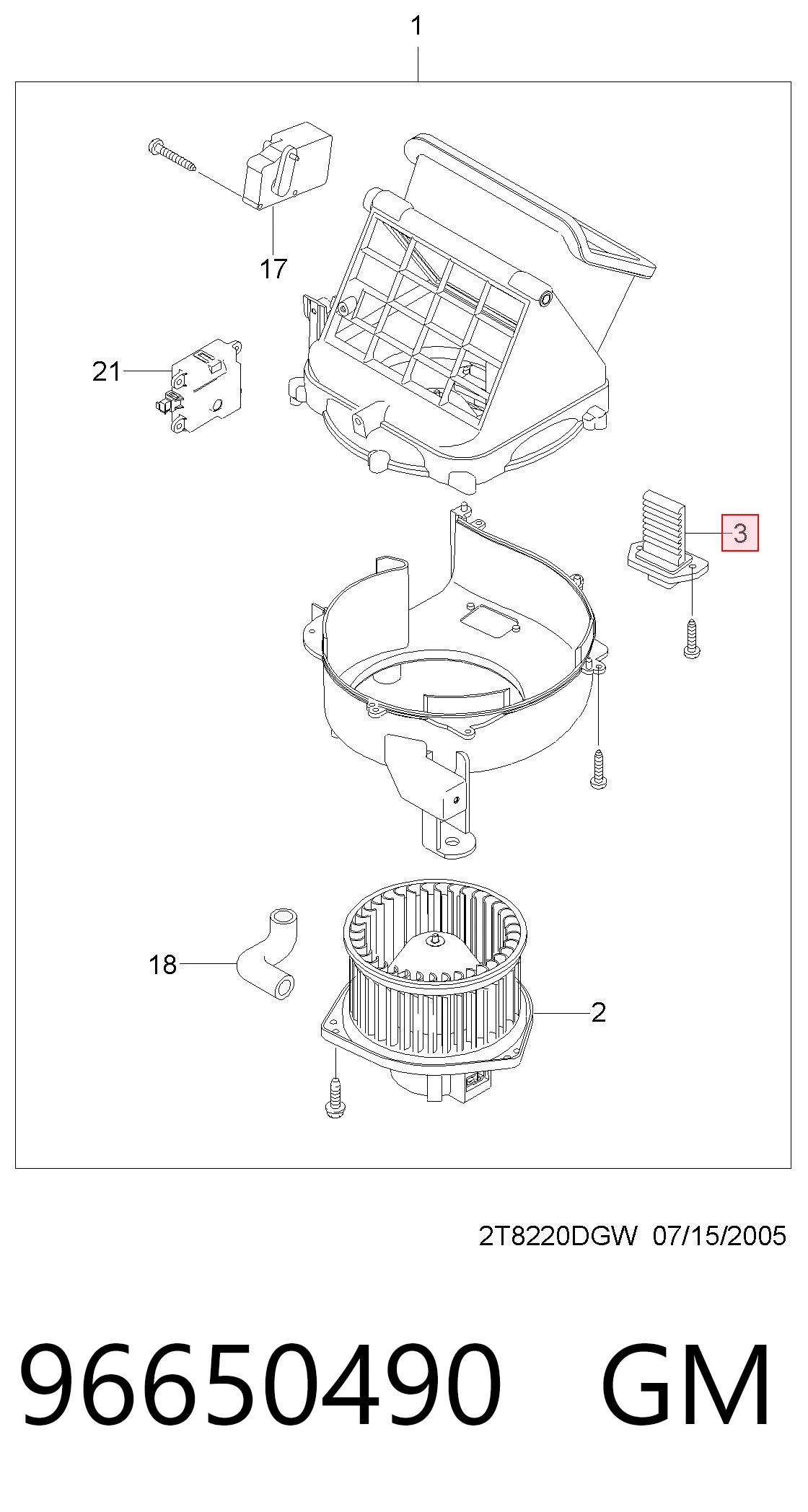 1

17

21

3

18

2

2T8220DGW 07/15/2005

96650490 GM