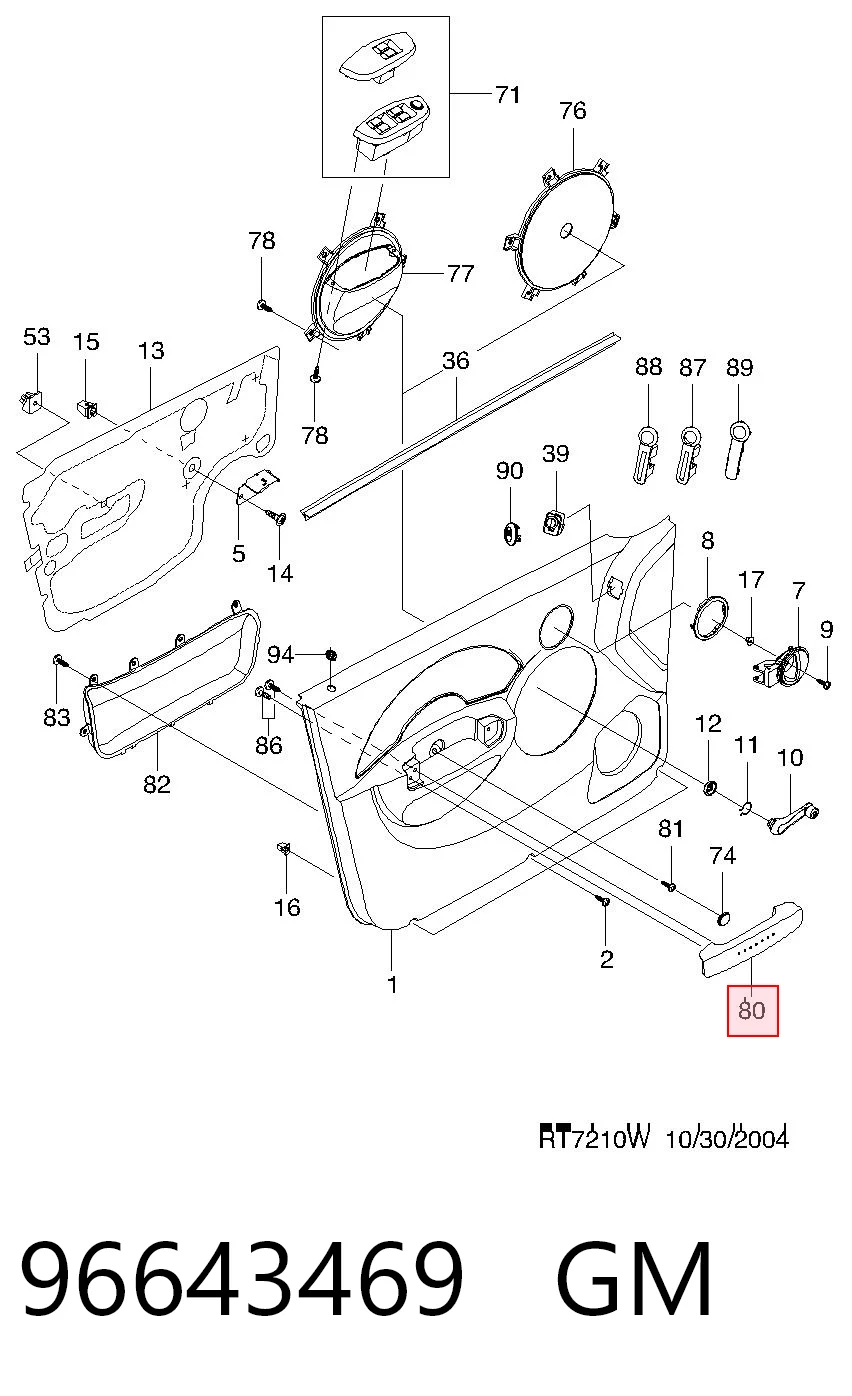 71
76
78
77
53
15
13
36
88
87
89
78
90
39
5
14
8
17
7
9
94
83
86
82
12
11
10
81
74
16
2
1
80

RT7210W 10/30/2004

96643469 GM