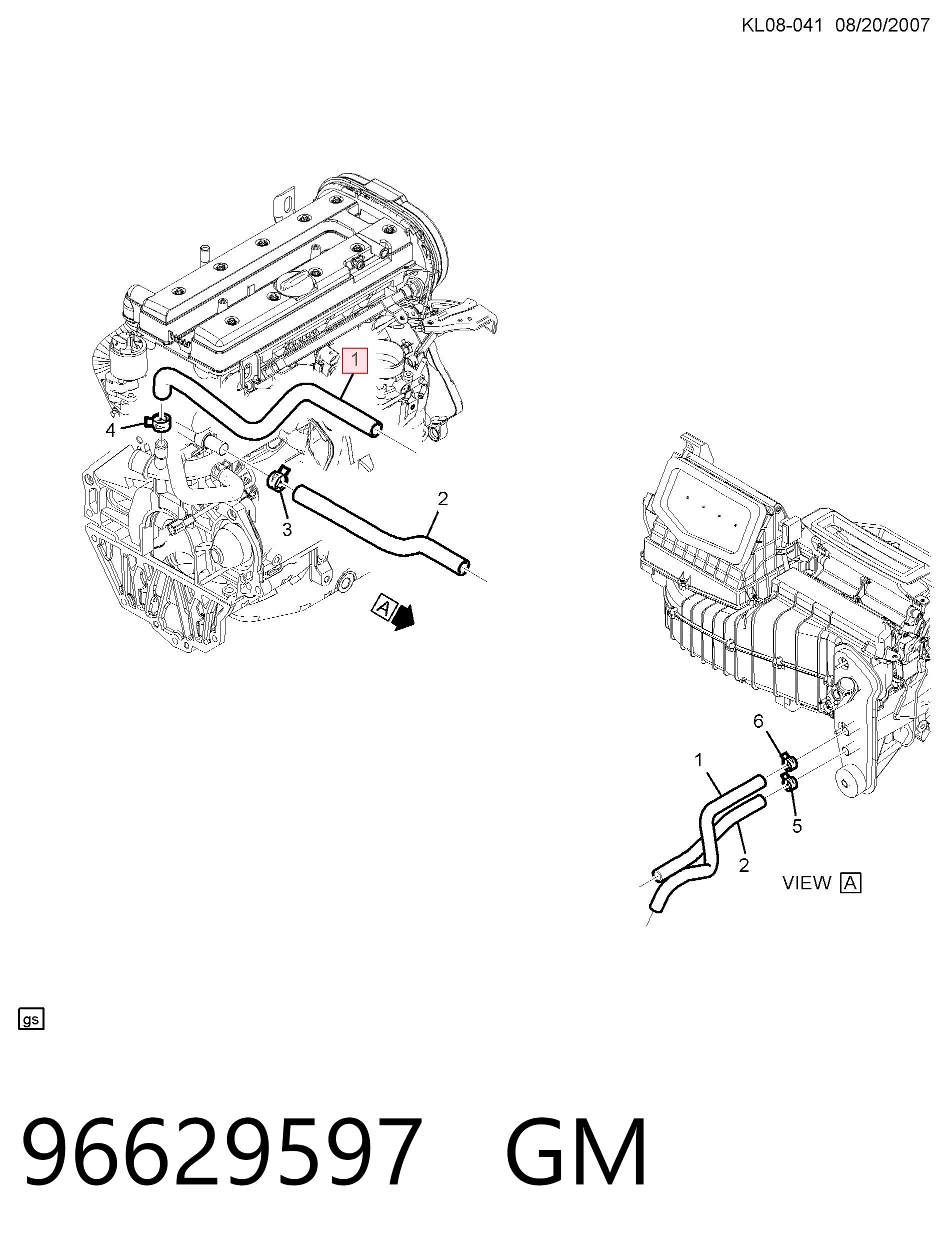 KL08-041 08/20/2007

1

4

3

2

A

6

1

5

2

VIEW A

gs

96629597 GM