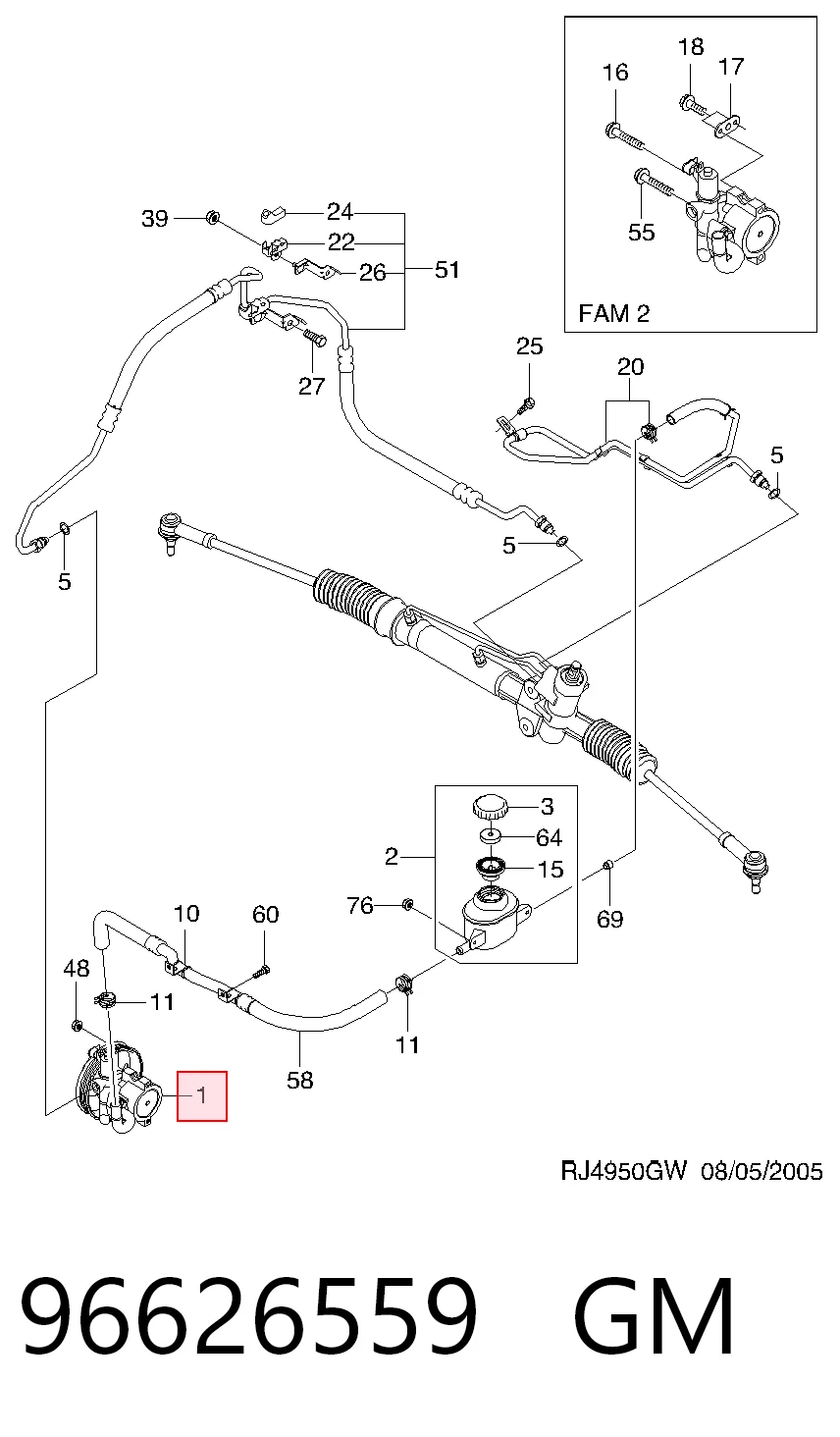 18
16
17
55
FAM 2

39
24
22
26
51
27

25
20
5
5
5

3
2
64
15
76
69
10
60
48
11
11
58
1

RJ4950GW 08/05/2005

96626559 GM