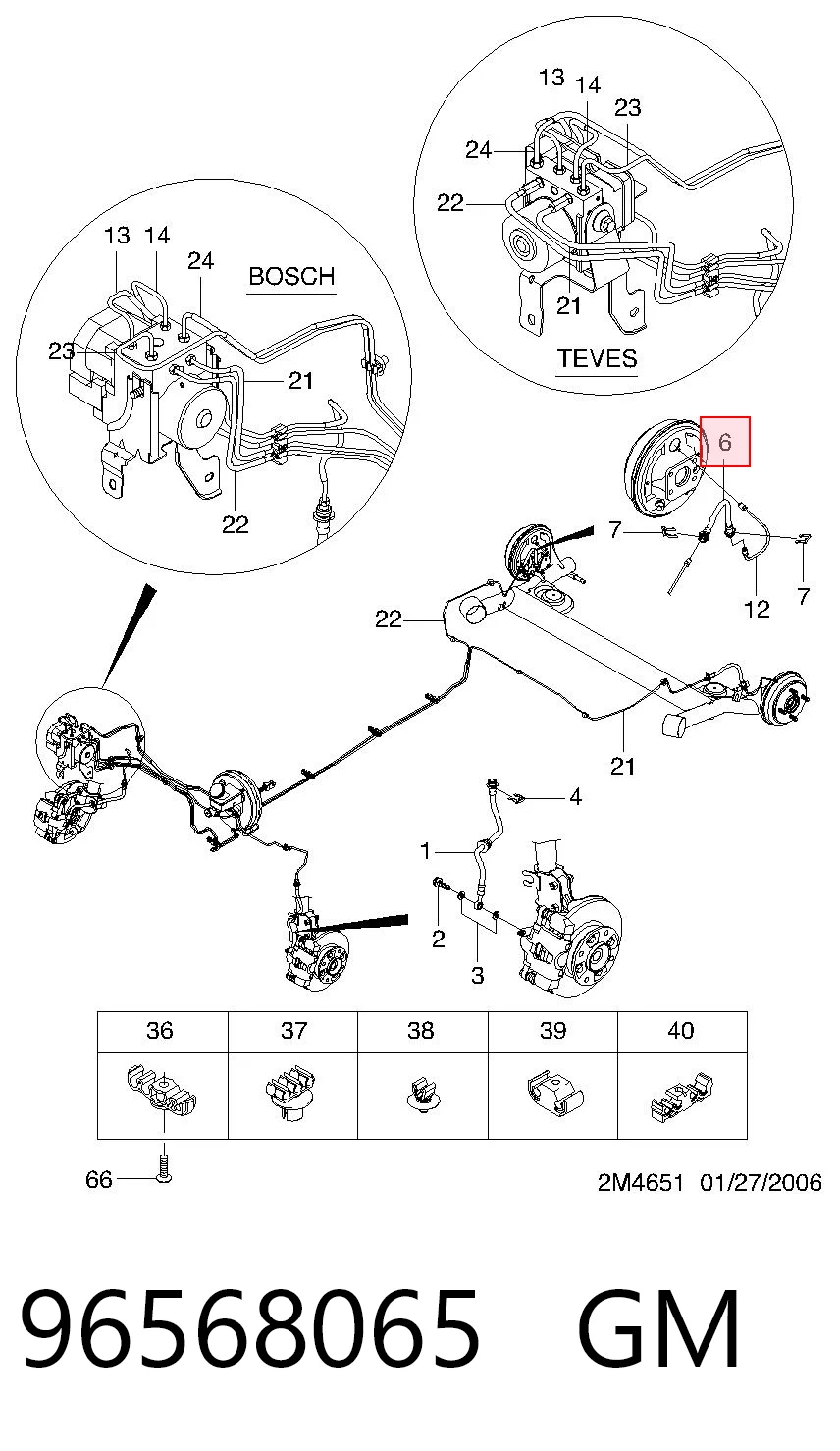 13 14 23 24 22 21 TEVES

13 14 24 BOSCH 23 21 22

6 7 12 7

22 21

4 1 2 3

| 36 | 37 | 38 | 39 | 40 |
|---|---|---|---|---|
| | | | | |

66

2M4651 01/27/2006

96568065 GM