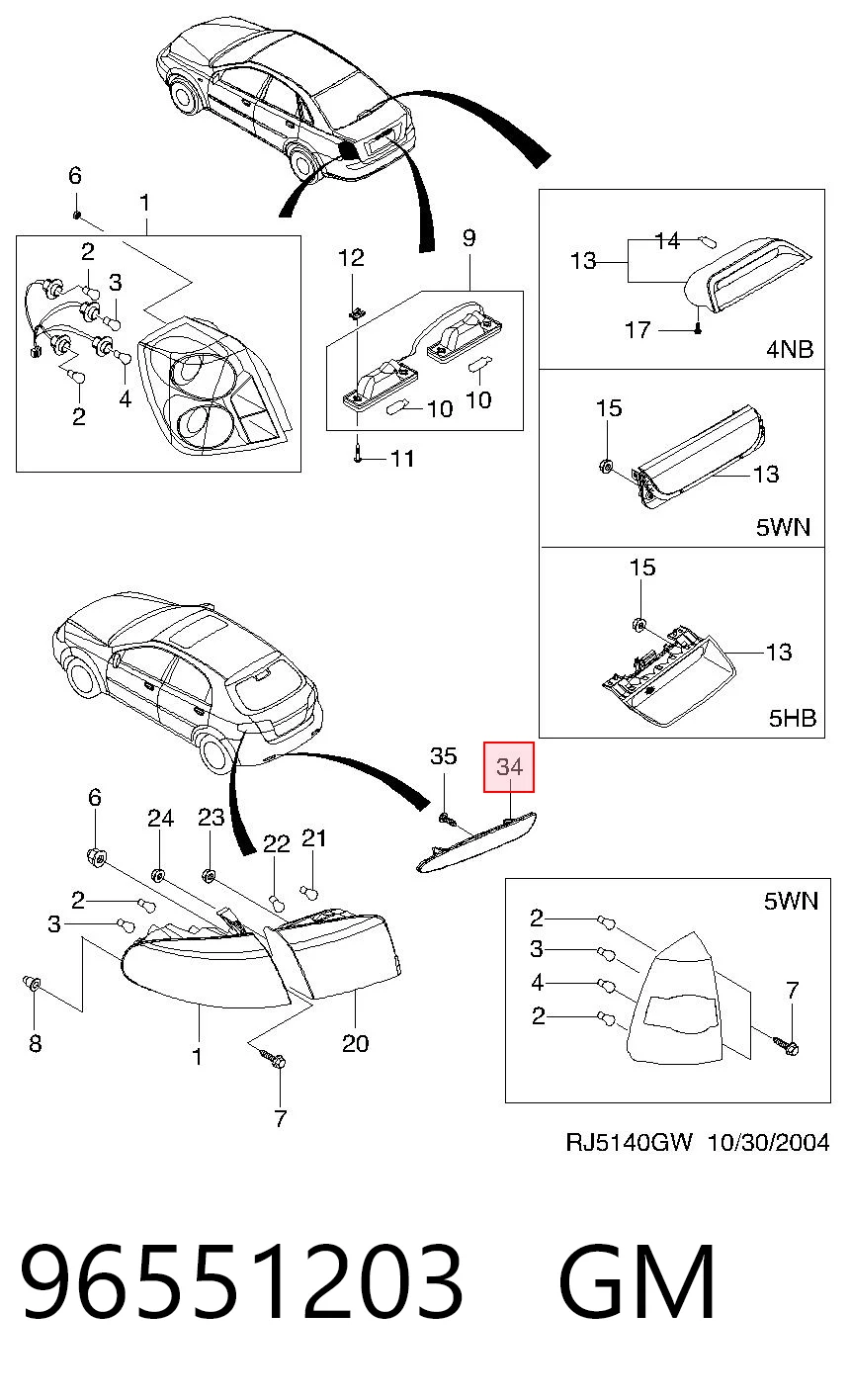 6
1
2
3
4
2
12
9
10
10
11
13
14
17
4NB
15
13
5WN
15
13
5HB
35
34
6
24
23
22
21
2
3
8
1
20
7
5WN
2
3
4
2
7
RJ5140GW 10/30/2004

96551203 GM