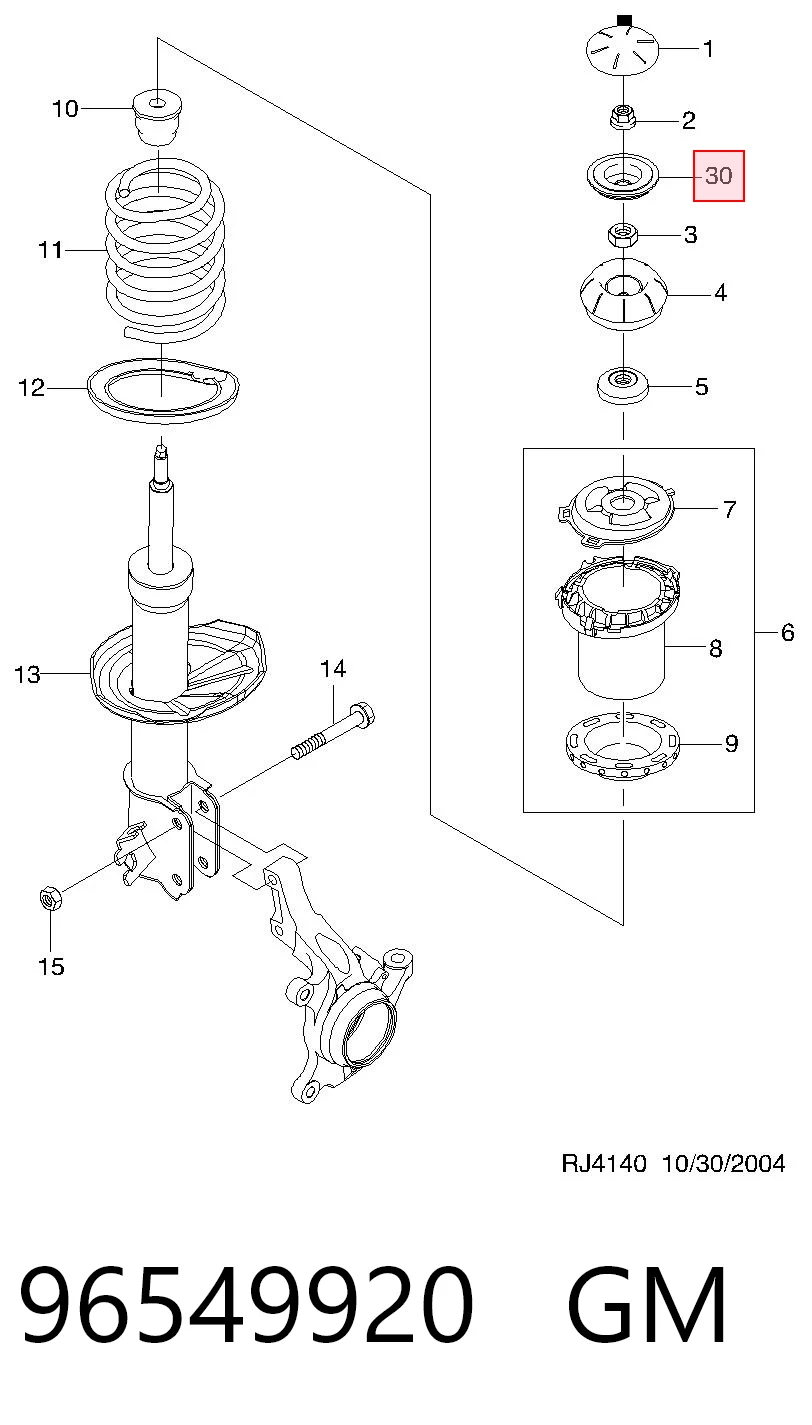 10
11
12
13
14
15
1
2
30
3
4
5
7
8
6
9

RJ4140 10/30/2004

96549920 GM