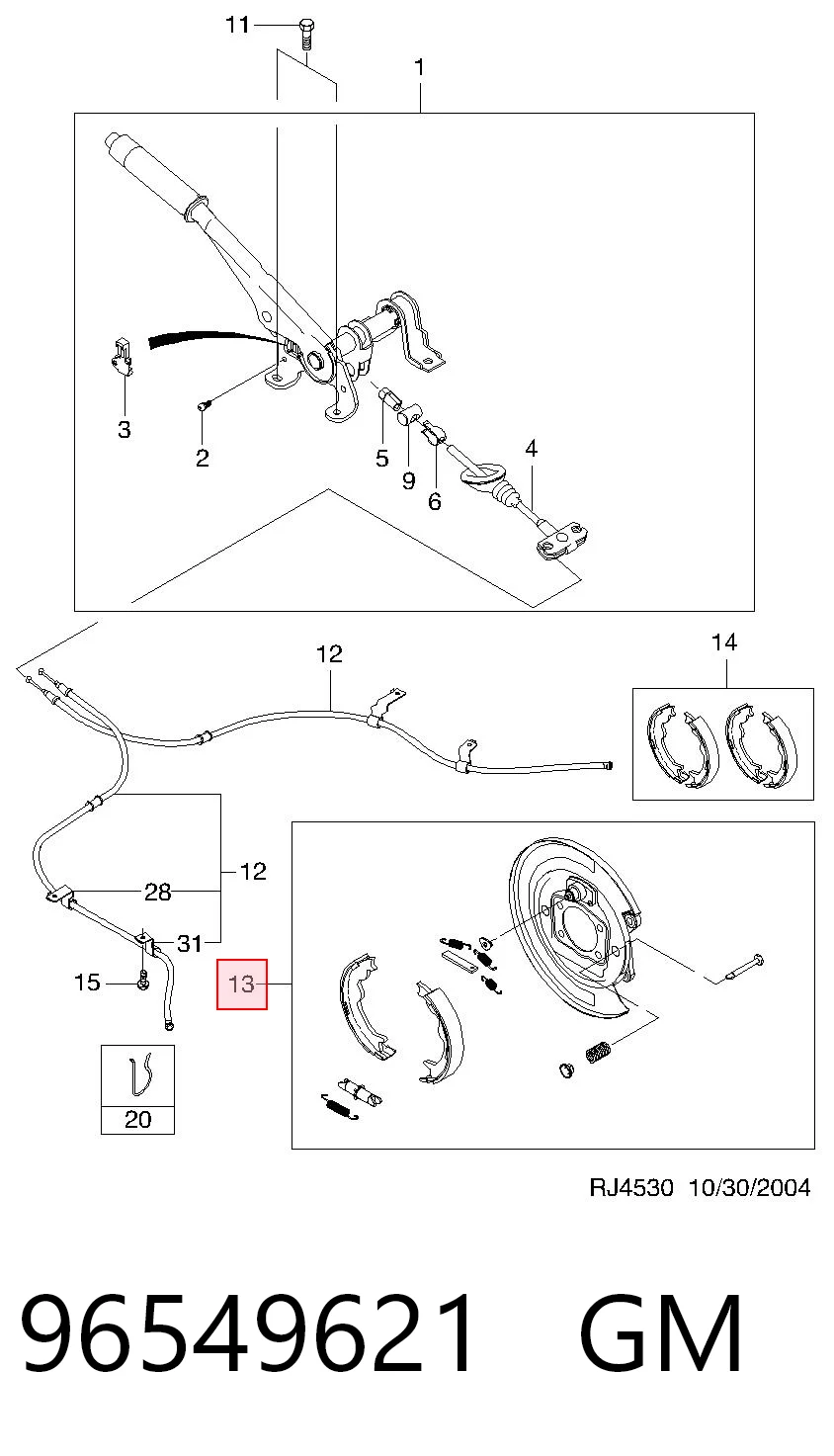 11
1
3
2
5
9
6
4
12
14
12
28
31
15
13
20
RJ4530 10/30/2004
96549621 GM