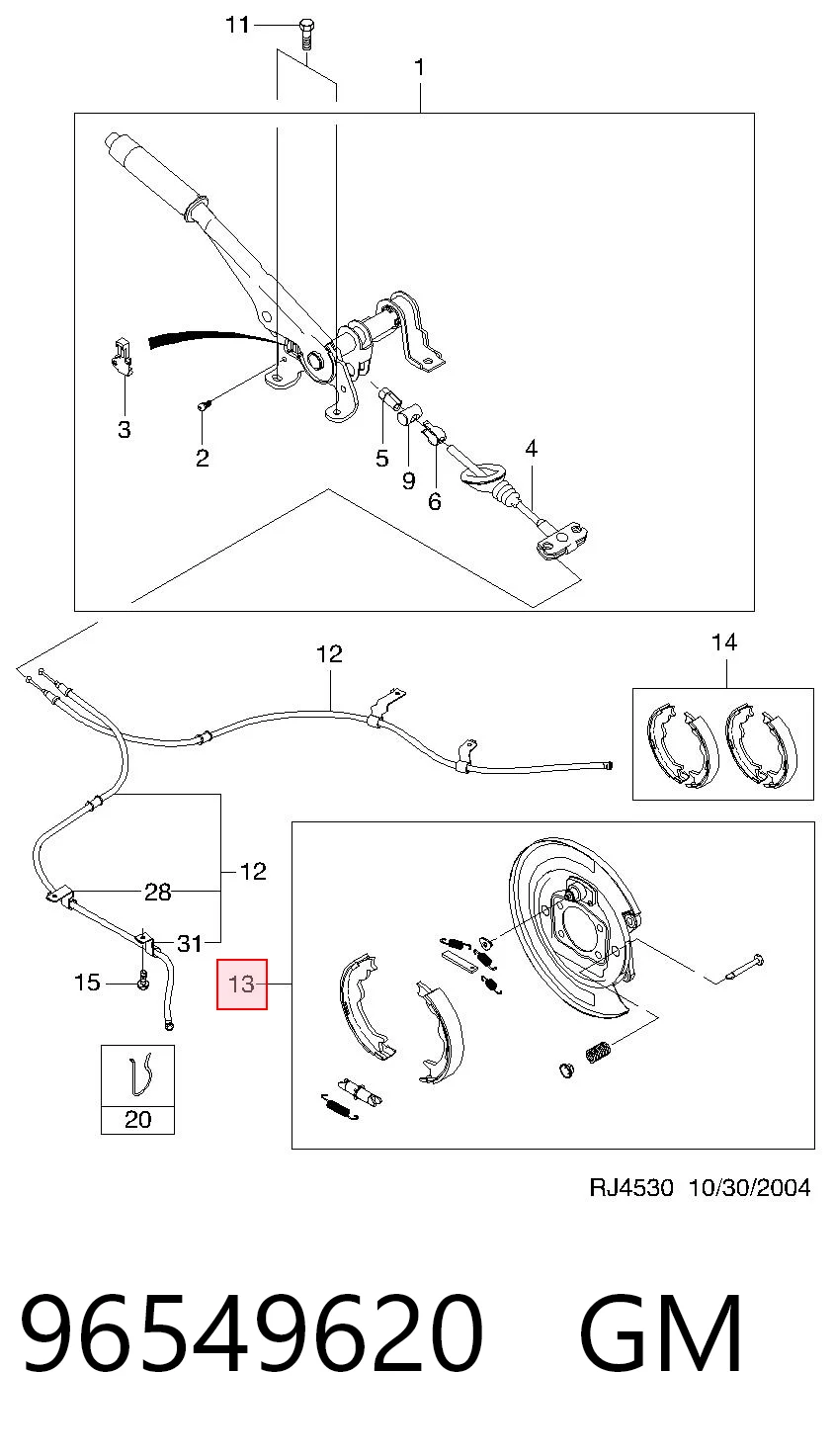 11
1
3
2
5
9
6
4
12
14
12
28
31
15
13
20
RJ4530 10/30/2004
96549620 GM