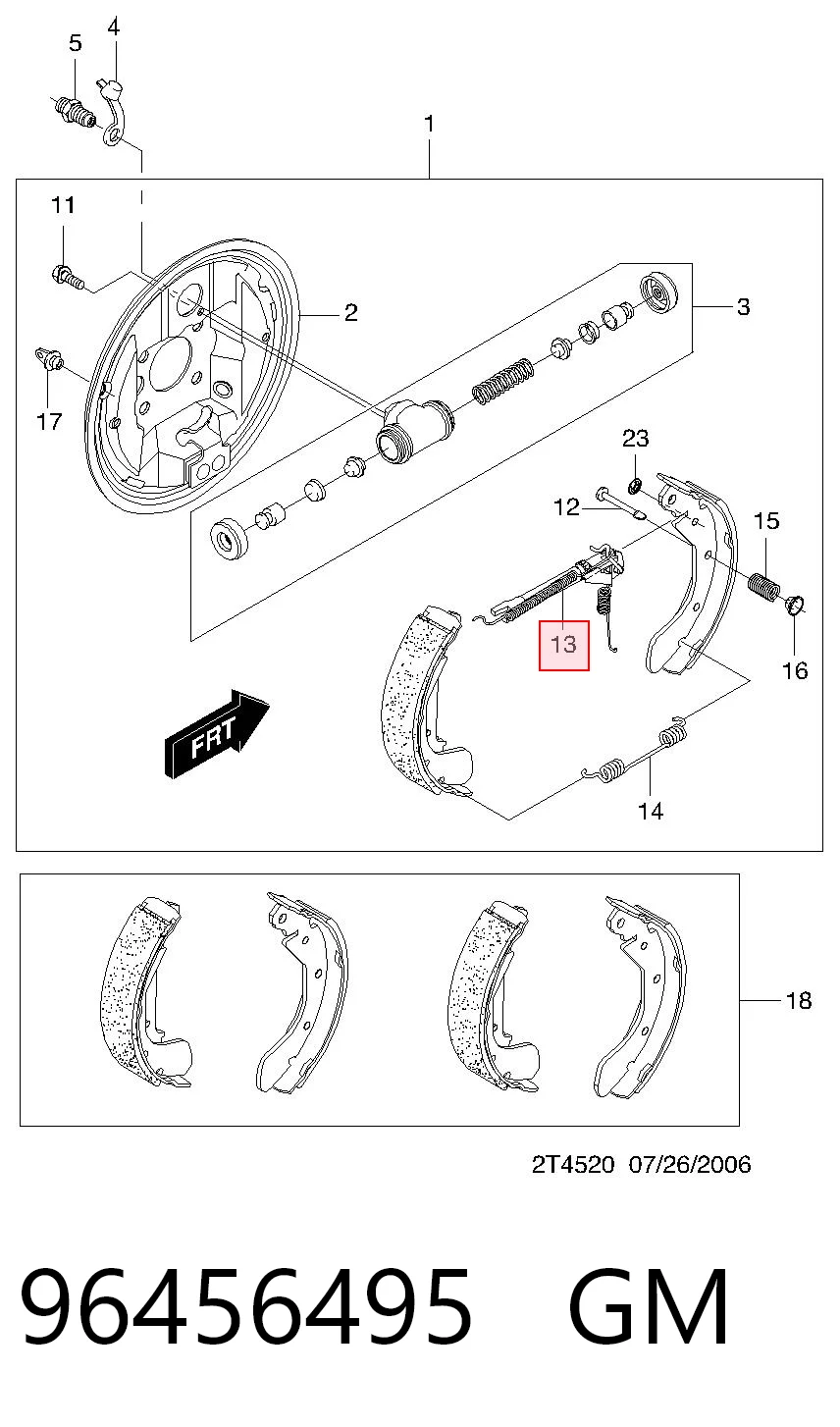 5
4
1
11
2
3
17
23
12
15
13
16
FRT
14
18
2T4520 07/26/2006

96456495 GM