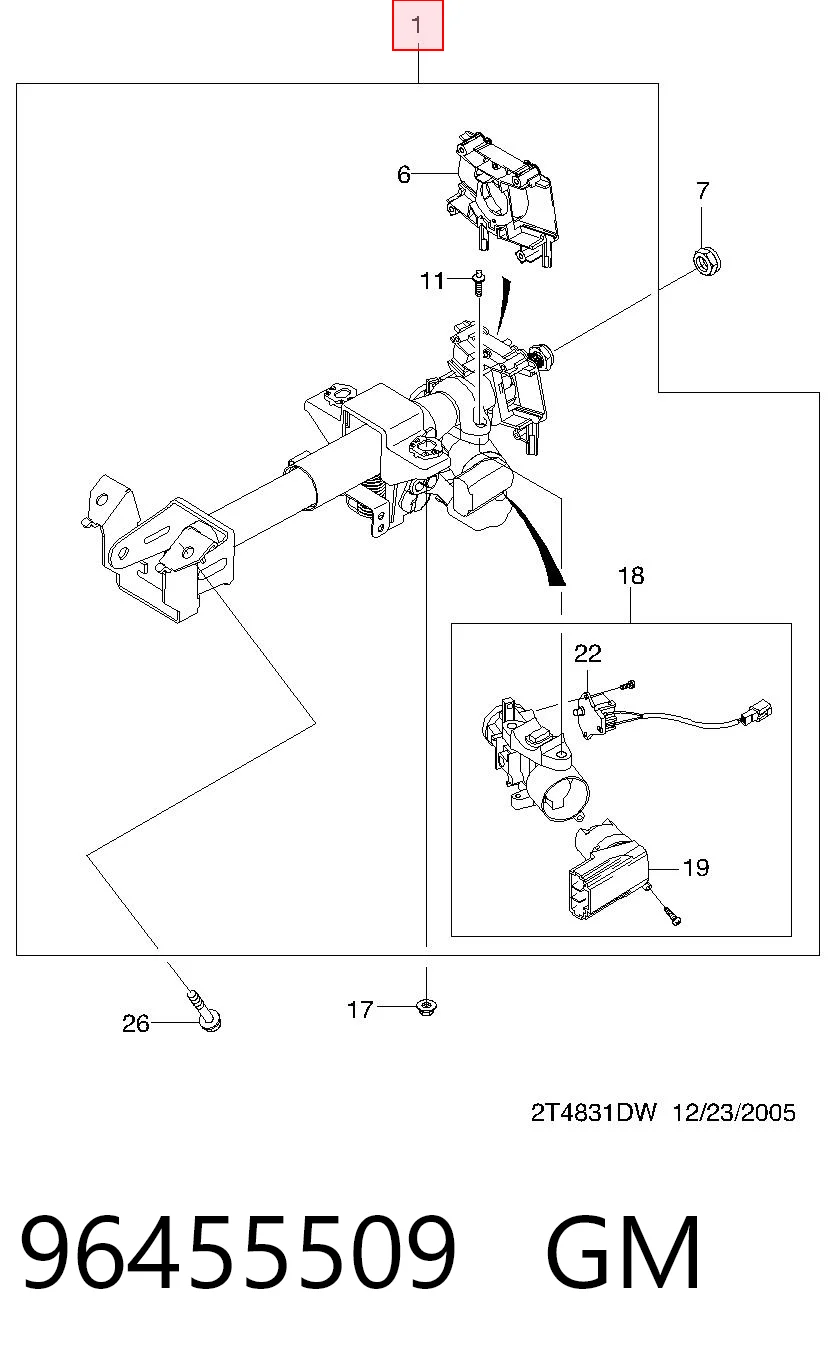 1

6

7

11

18

22

19

26

17

2T4831DW 12/23/2005

96455509 GM