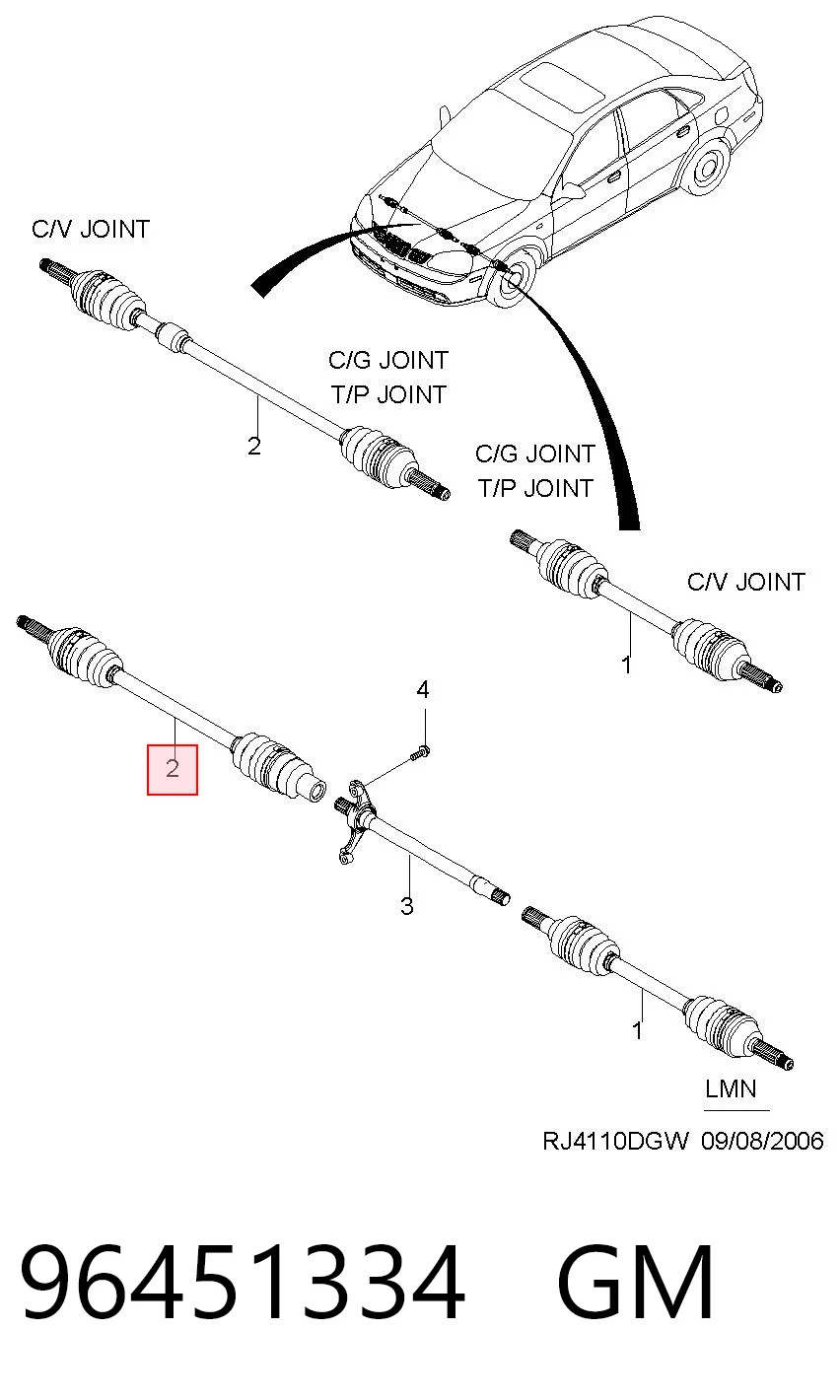 C/V JOINT

C/G JOINT
T/P JOINT

2

C/G JOINT
T/P JOINT

C/V JOINT

1

4

2

3

1

LMN

RJ4110DGW 09/08/2006

96451334 GM