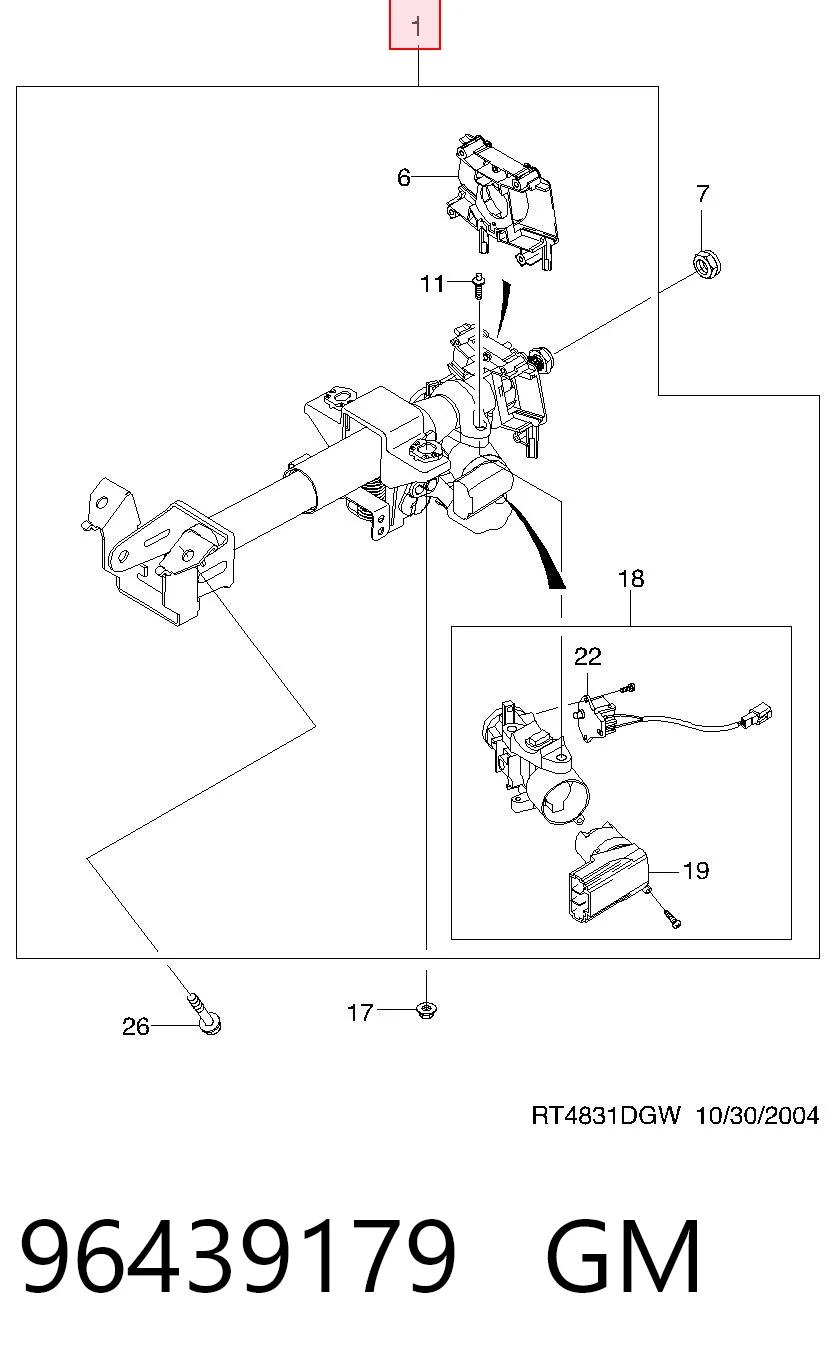 1

6

7

11

18

22

19

26

17

RT4831DGW 10/30/2004

96439179 GM