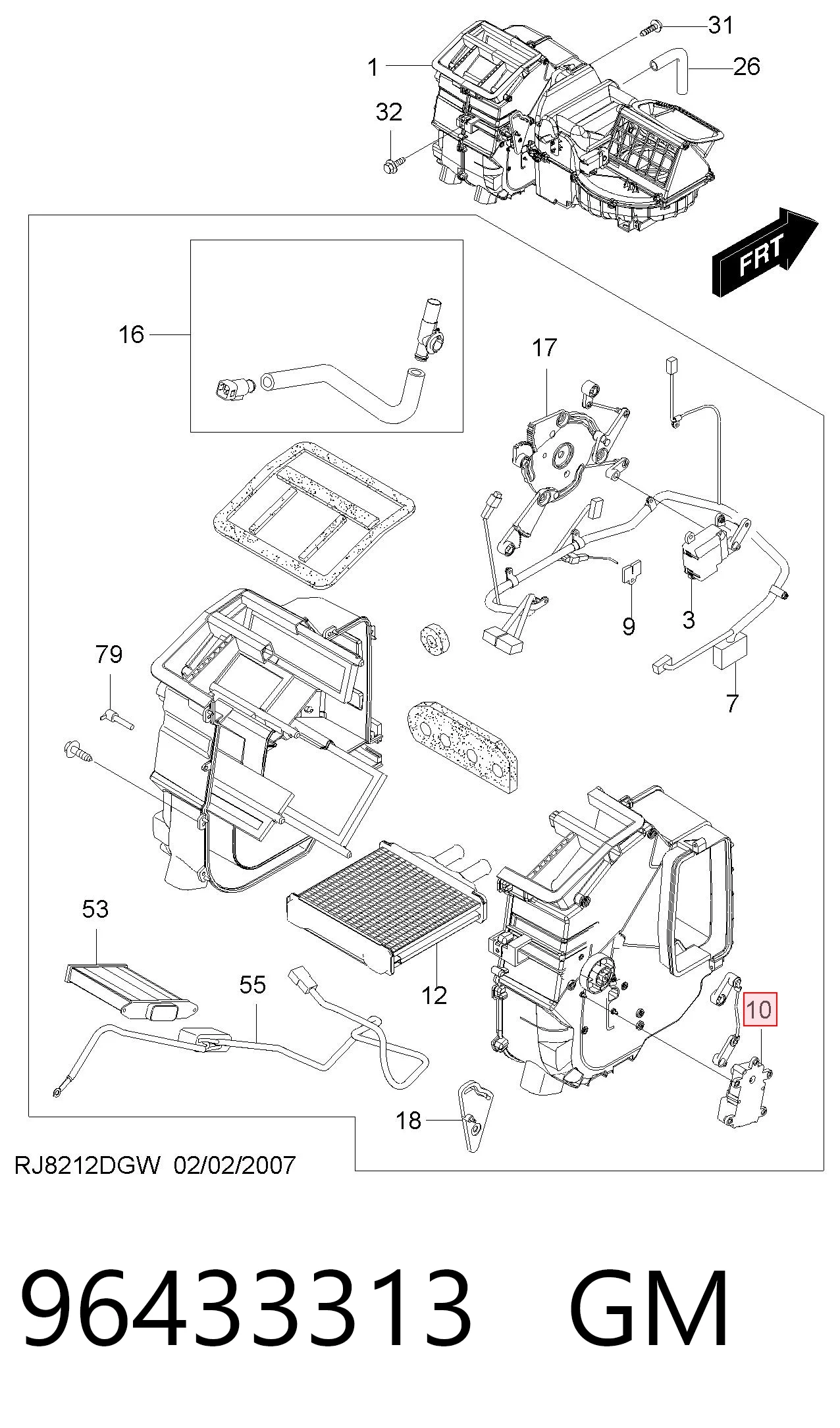 31
1
26
32
FRT
16
17
9
3
79
7
53
55
12
10
18
RJ8212DGW 02/02/2007

96433313 GM