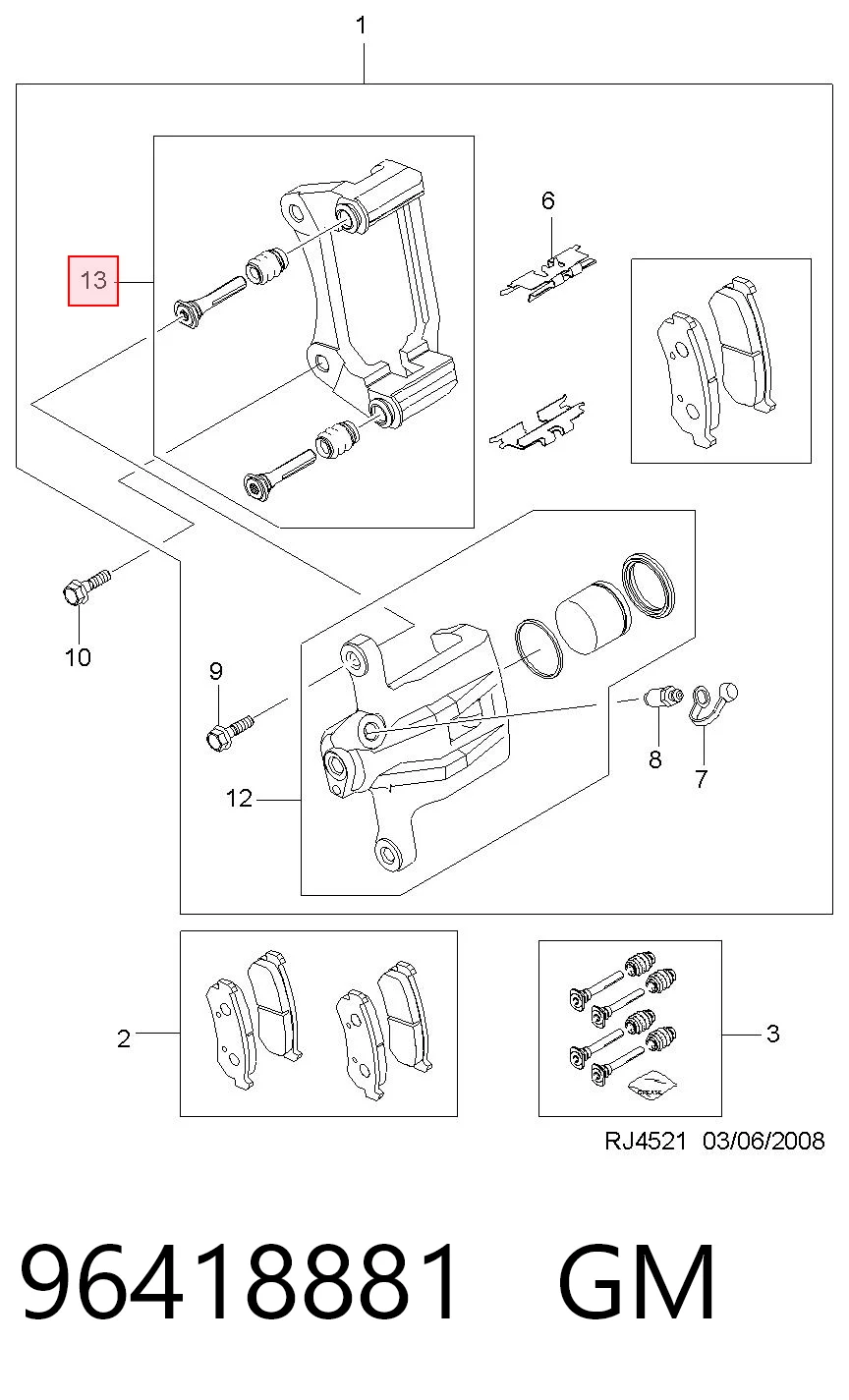 1

13

6

10

9

8

7

12

2

3

RJ4521 03/06/2008

96418881 GM