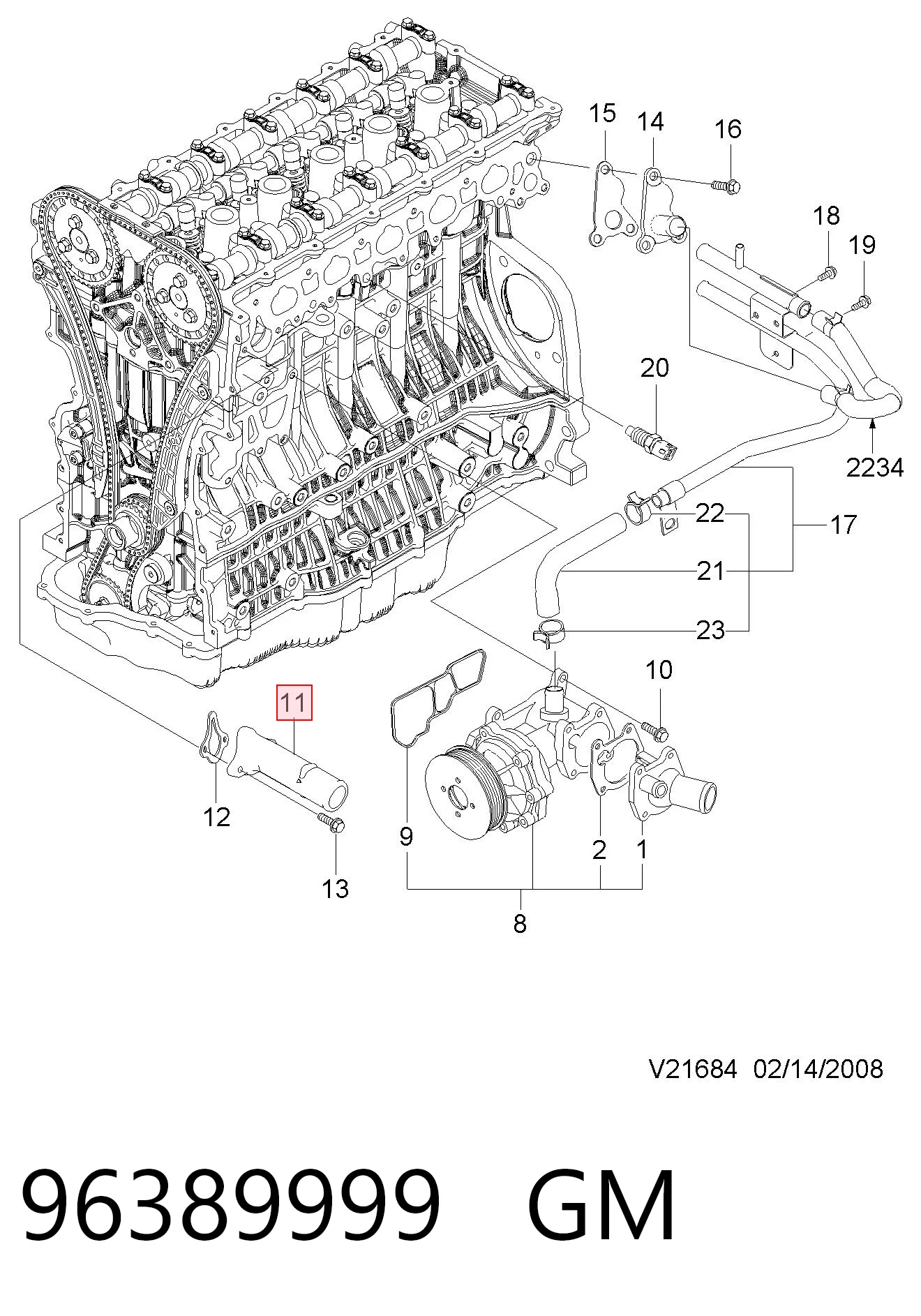 15
14
16
18
19
20
2234
22
17
21
23
10
11
12
13
9
2
1
8

V21684 02/14/2008

96389999 GM