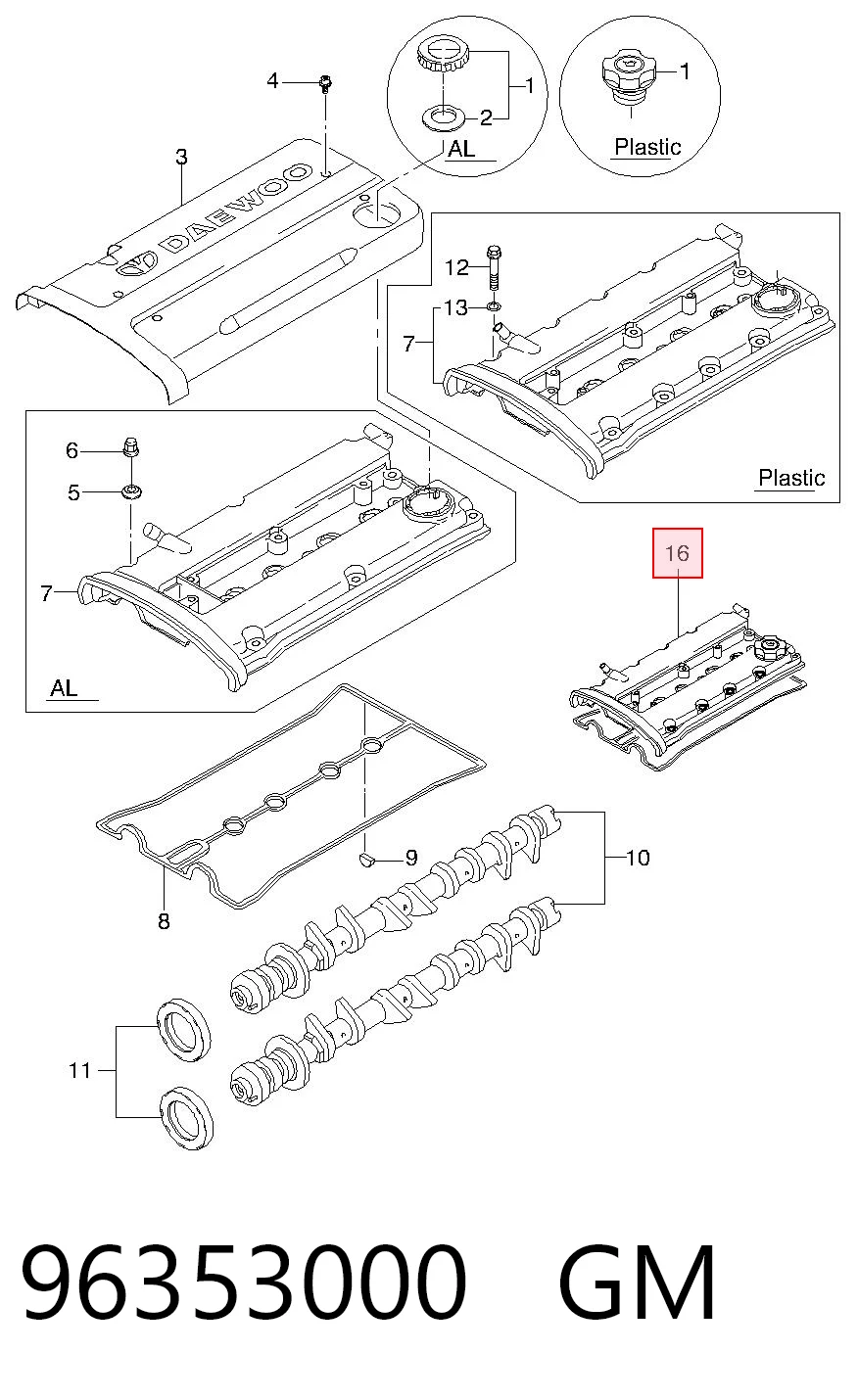 4
1
2
AL
1
Plastic
3
DAEWOO
12
13
7
Plastic
6
5
7
AL
16
9
10
8
11
96353000 GM