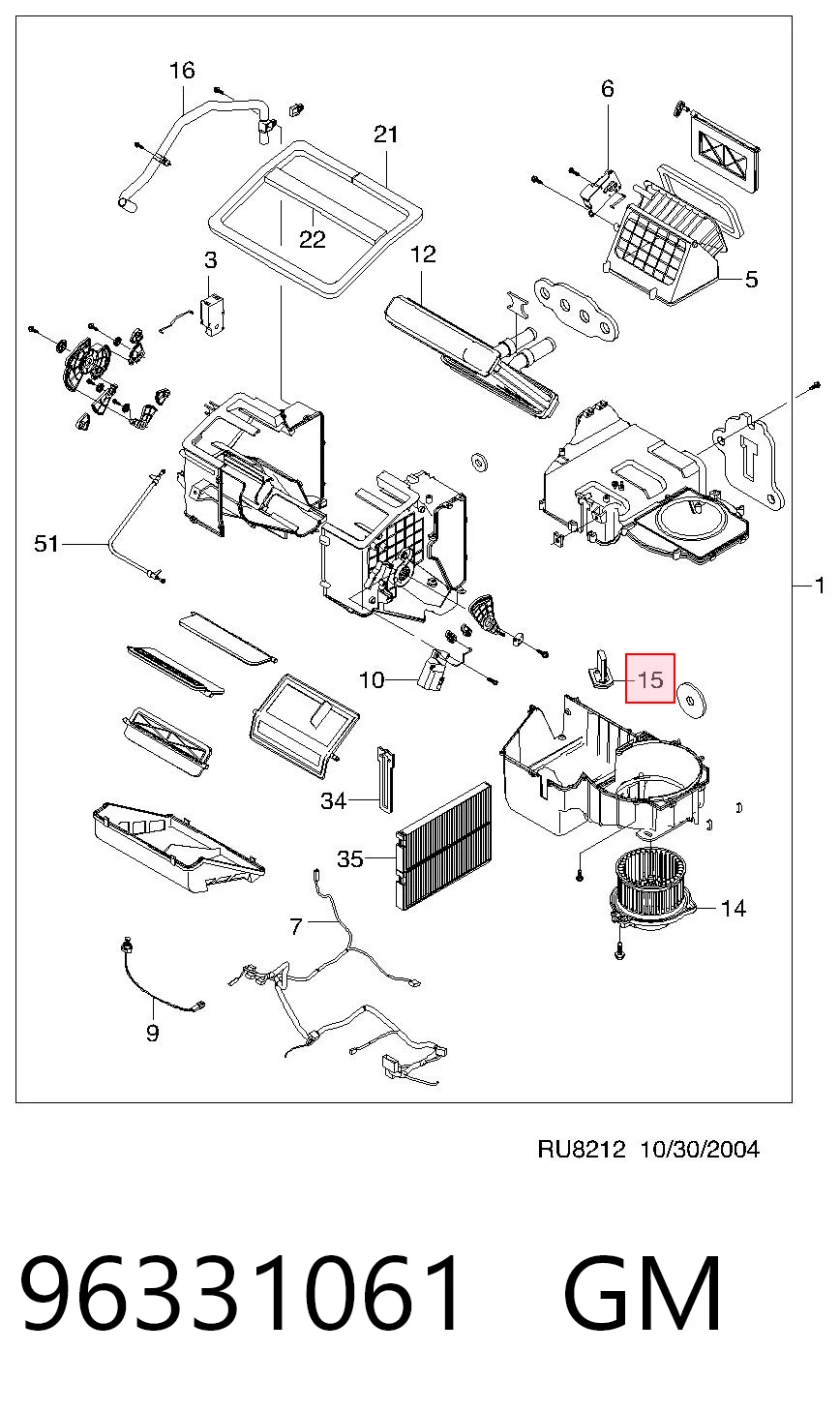 16
6
21
22
3
12
5
51
1
10
15
34
35
14
7
9

RU8212 10/30/2004

96331061 GM