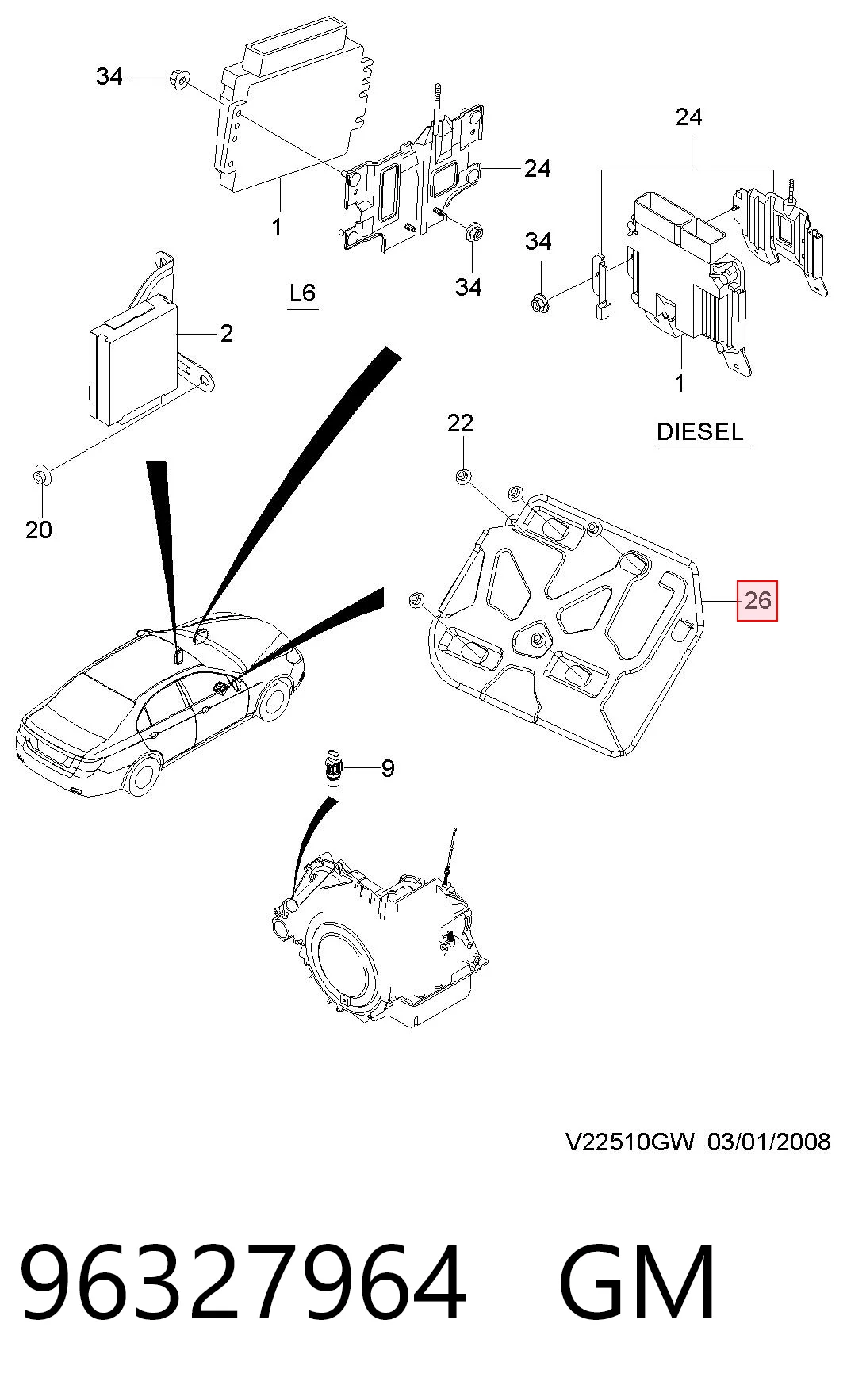 34
24
1
24
34
34
L6
2
1
DIESEL
22
20
26
9
V22510GW 03/01/2008
96327964 GM