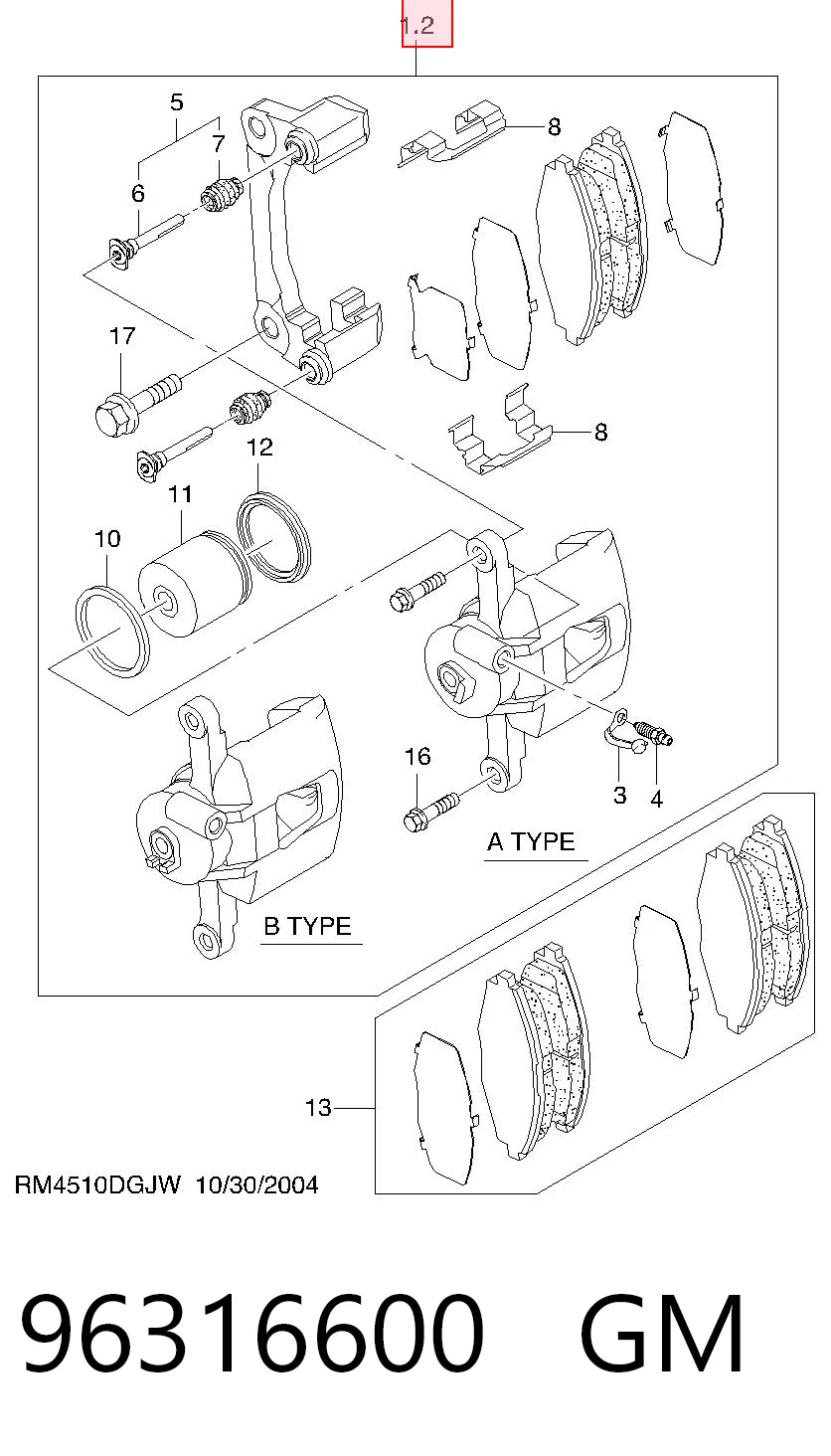 1.2

5
7
6
8
17
8
12
11
10
16
3
4
A TYPE
B TYPE
13

RM4510DGJW 10/30/2004

96316600 GM