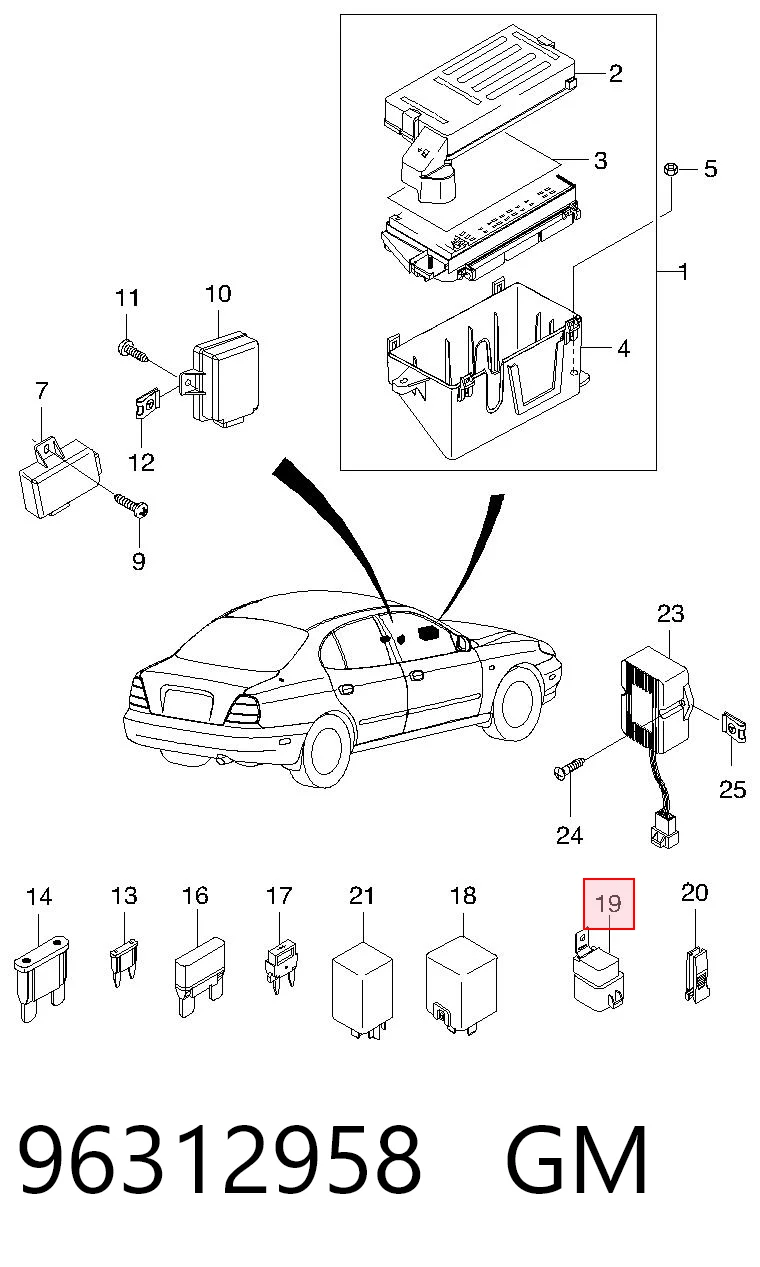 2
3
5
1
4
11
10
7
12
9
23
25
24
14
13
16
17
21
18
19
20
96312958 GM