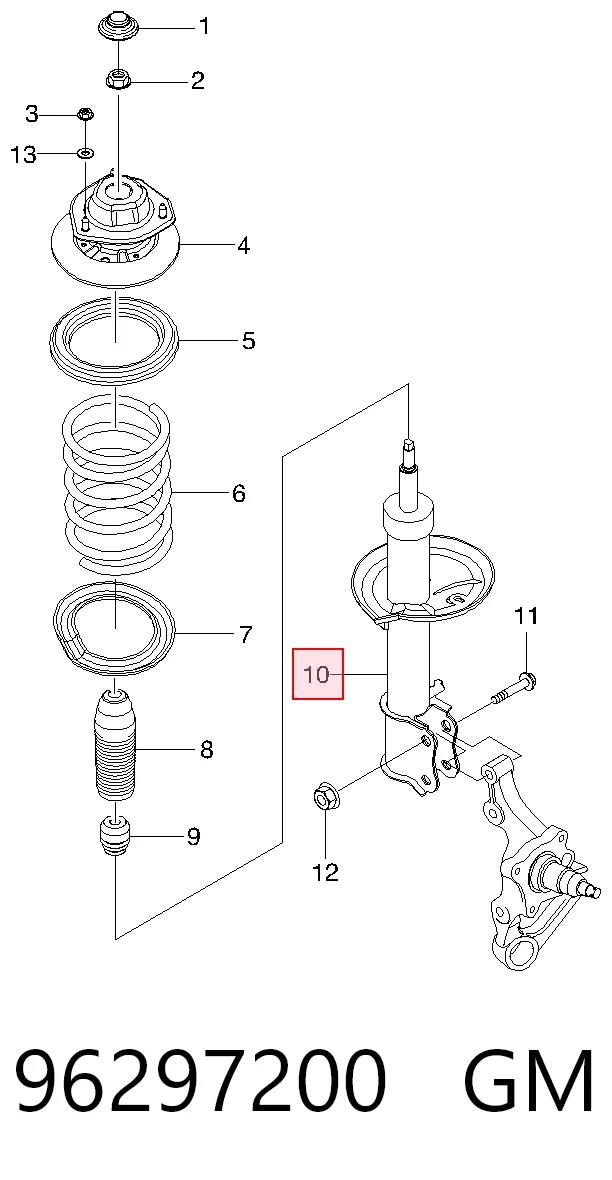 1
2
3
13
4
5
6
7
8
9
10
11
12

96297200 GM