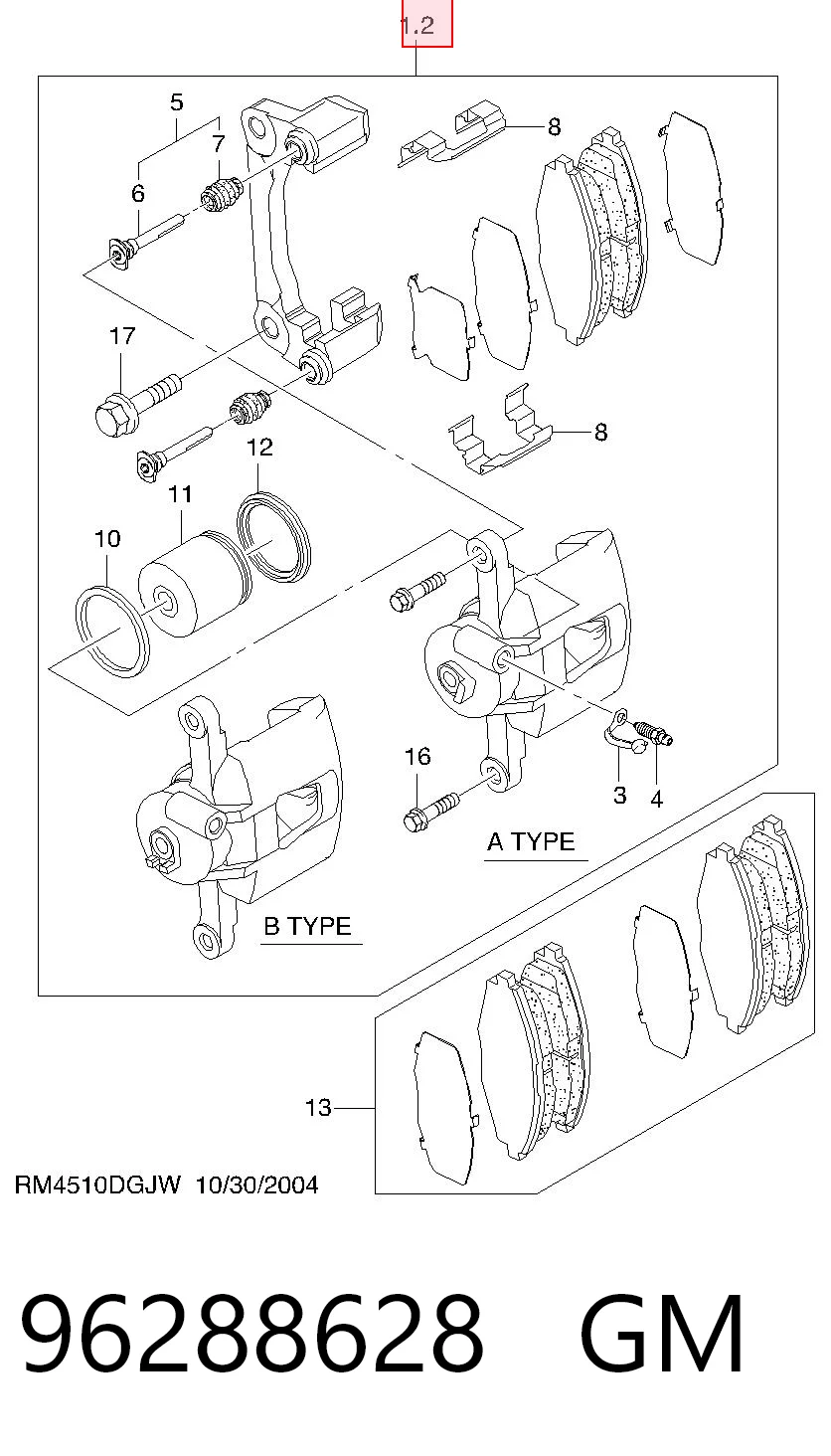 1.2

5
7
6
8
17
8
12
11
10
16
3
4
A TYPE
B TYPE
13

RM4510DGJW 10/30/2004

96288628 GM