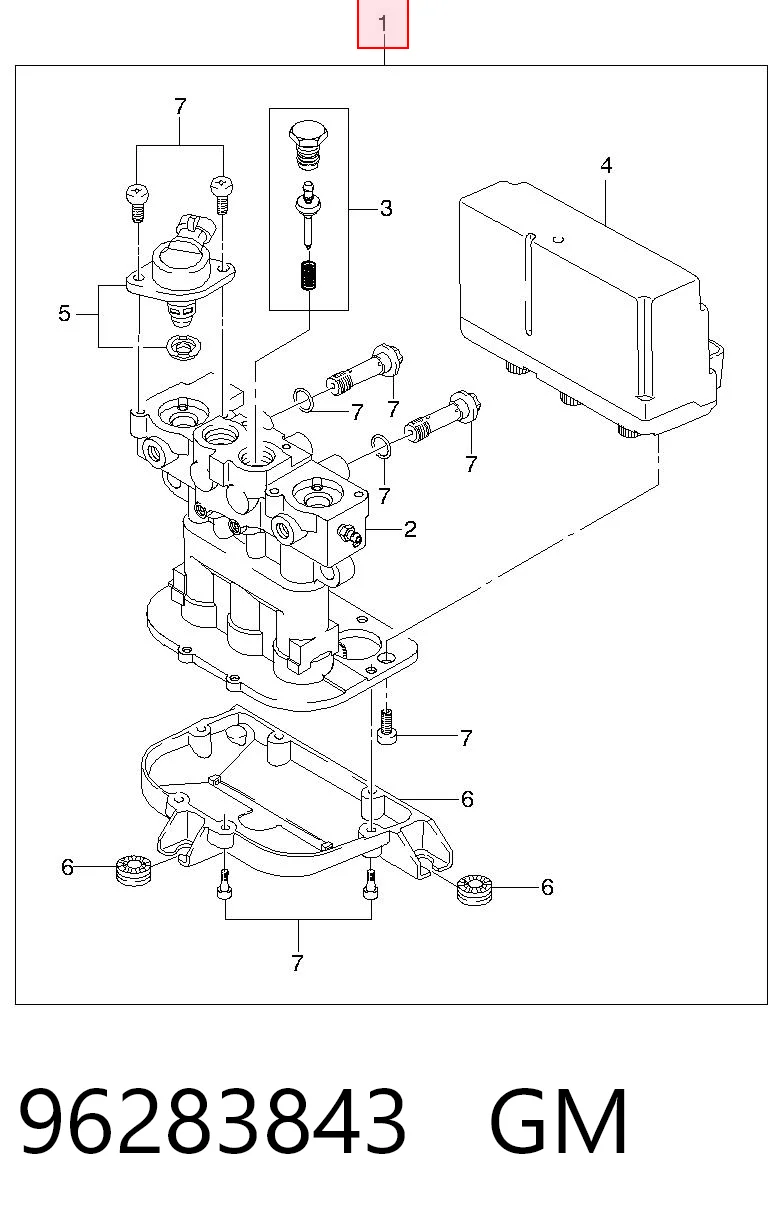 1

7

3

4

5

7

7

7

7

2

7

6

6

6

7

96283843 GM