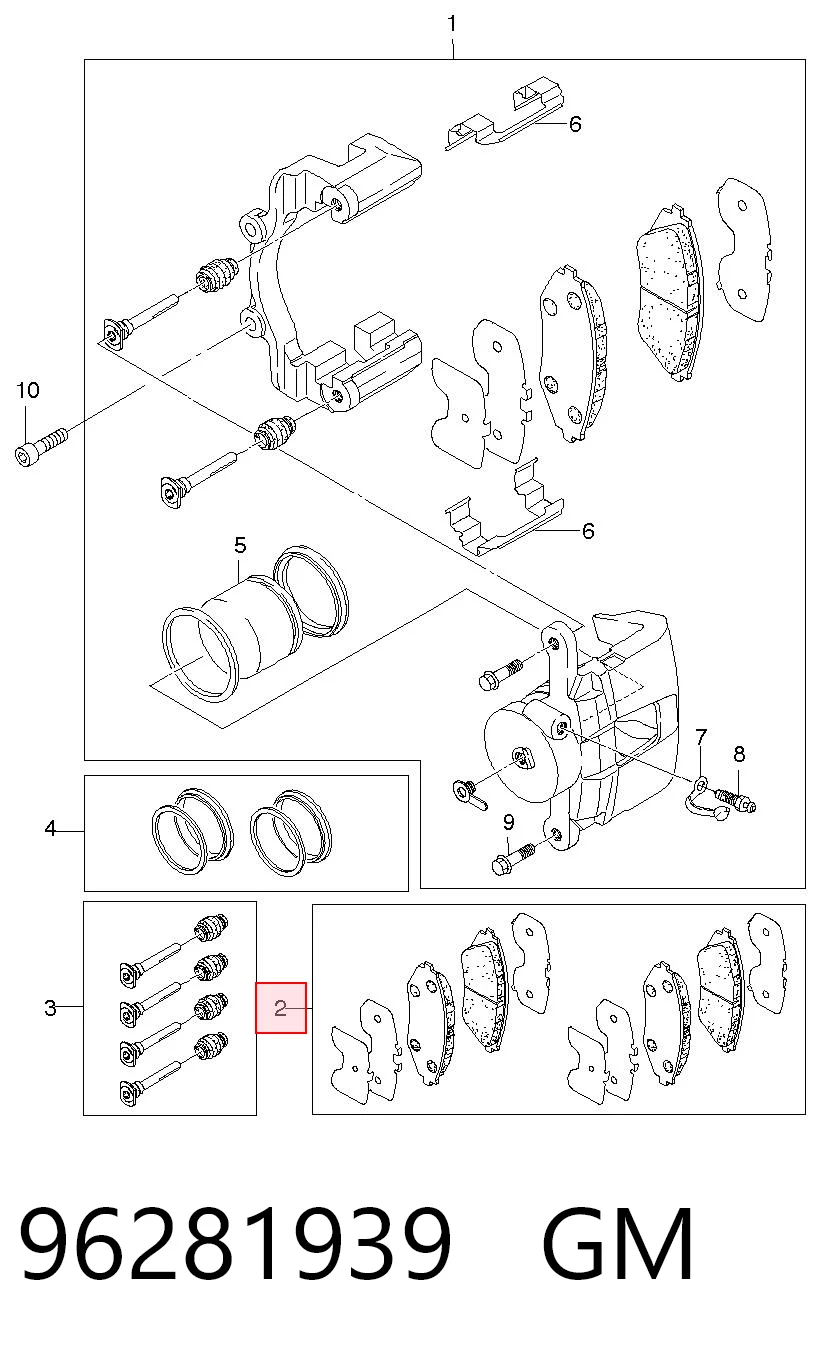 1
6
10
6
5
7
8
9
4
3
2
96281939 GM