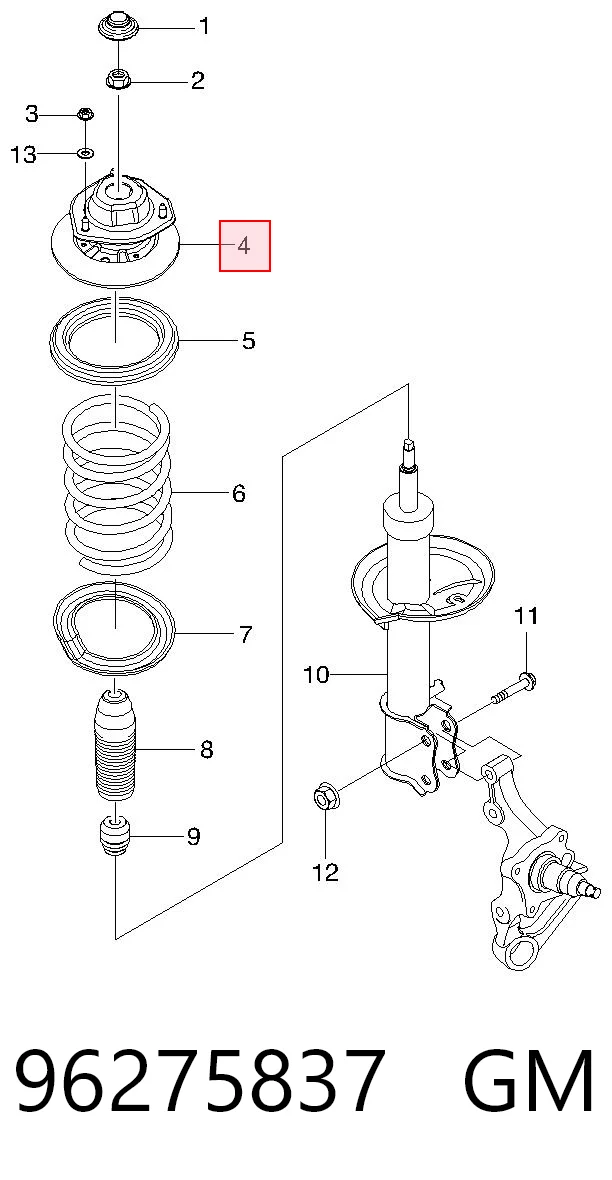 1
2
3
13
4
5
6
7
8
9
10
11
12

96275837 GM