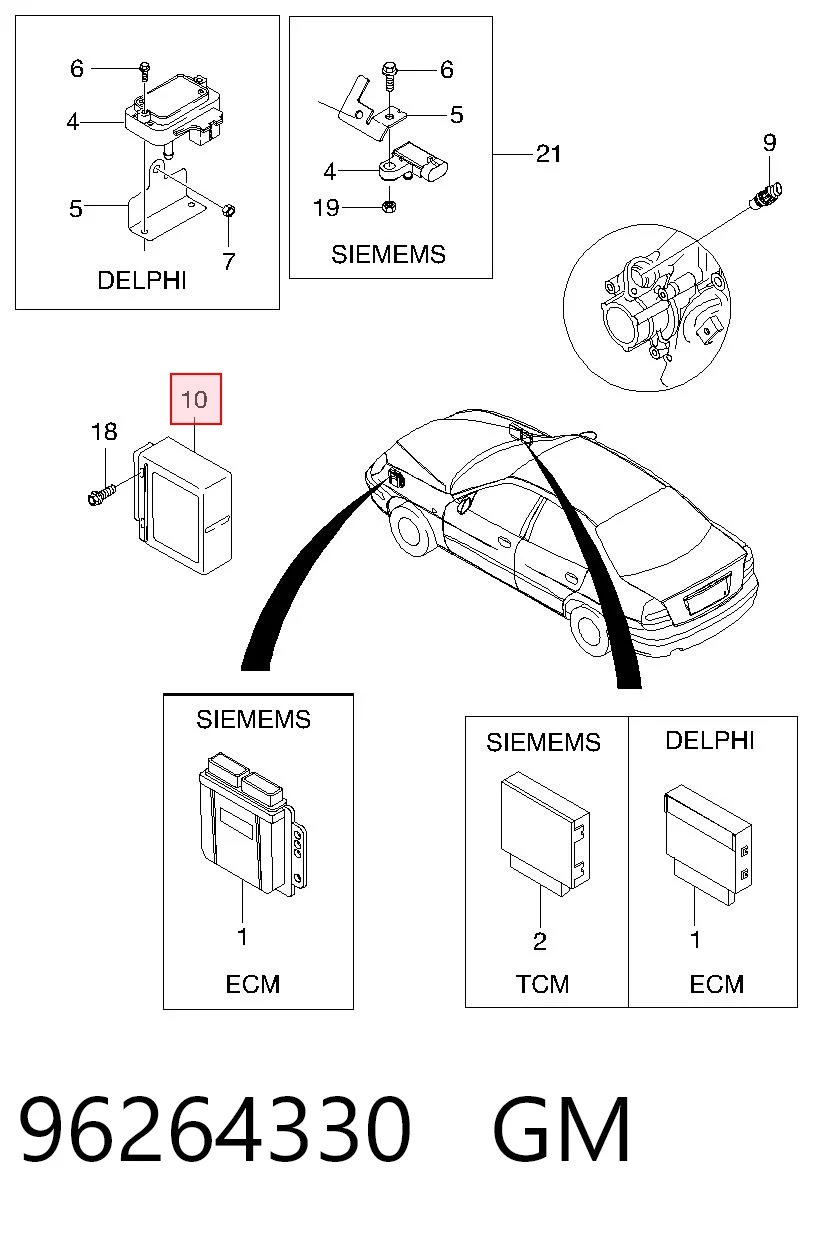 6
4
5
7
DELPHI

6
5
4
19
SIEMEMS

21

9

10
18

SIEMEMS
1
ECM

SIEMEMS
2
TCM

DELPHI
1
ECM

96264330 GM