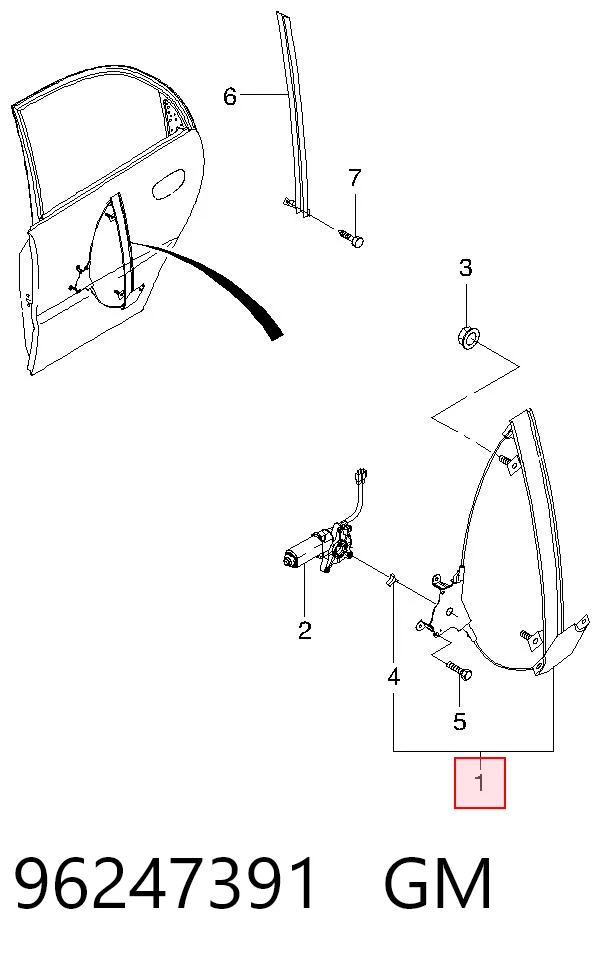 6
7
3
2
4
5
1
96247391 GM