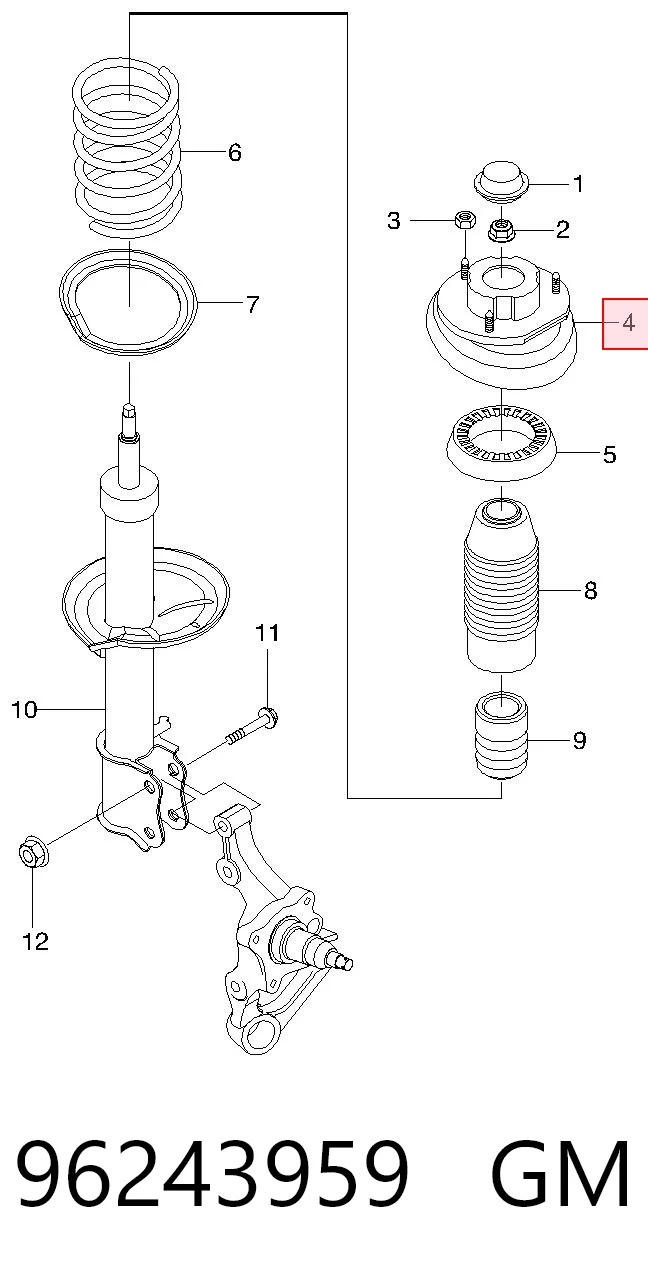 6
1
3
2
7
4
5
8
11
10
9
12
96243959 GM