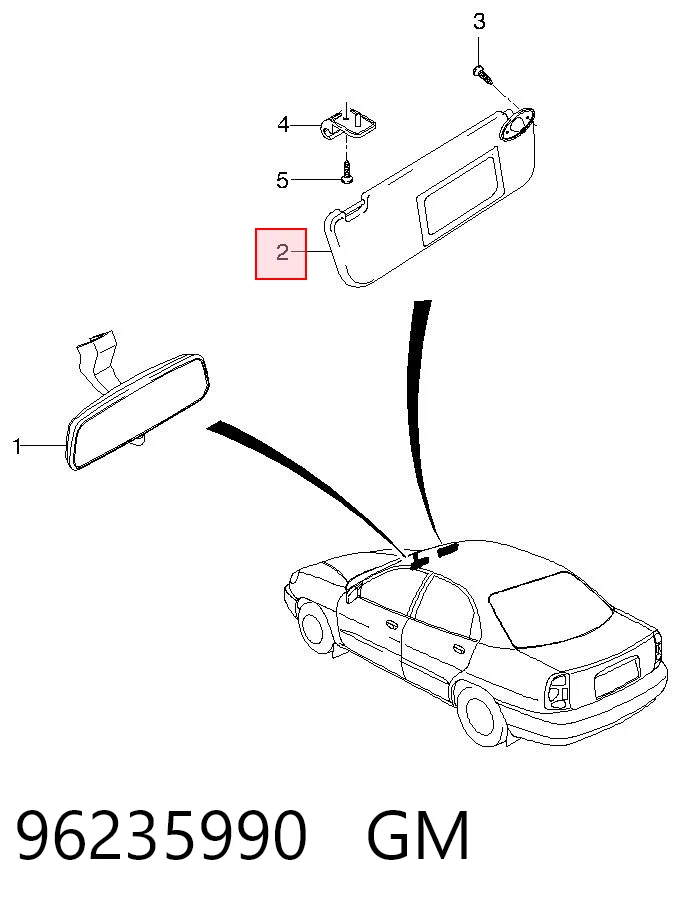 3
4
5
2
1
96235990 GM