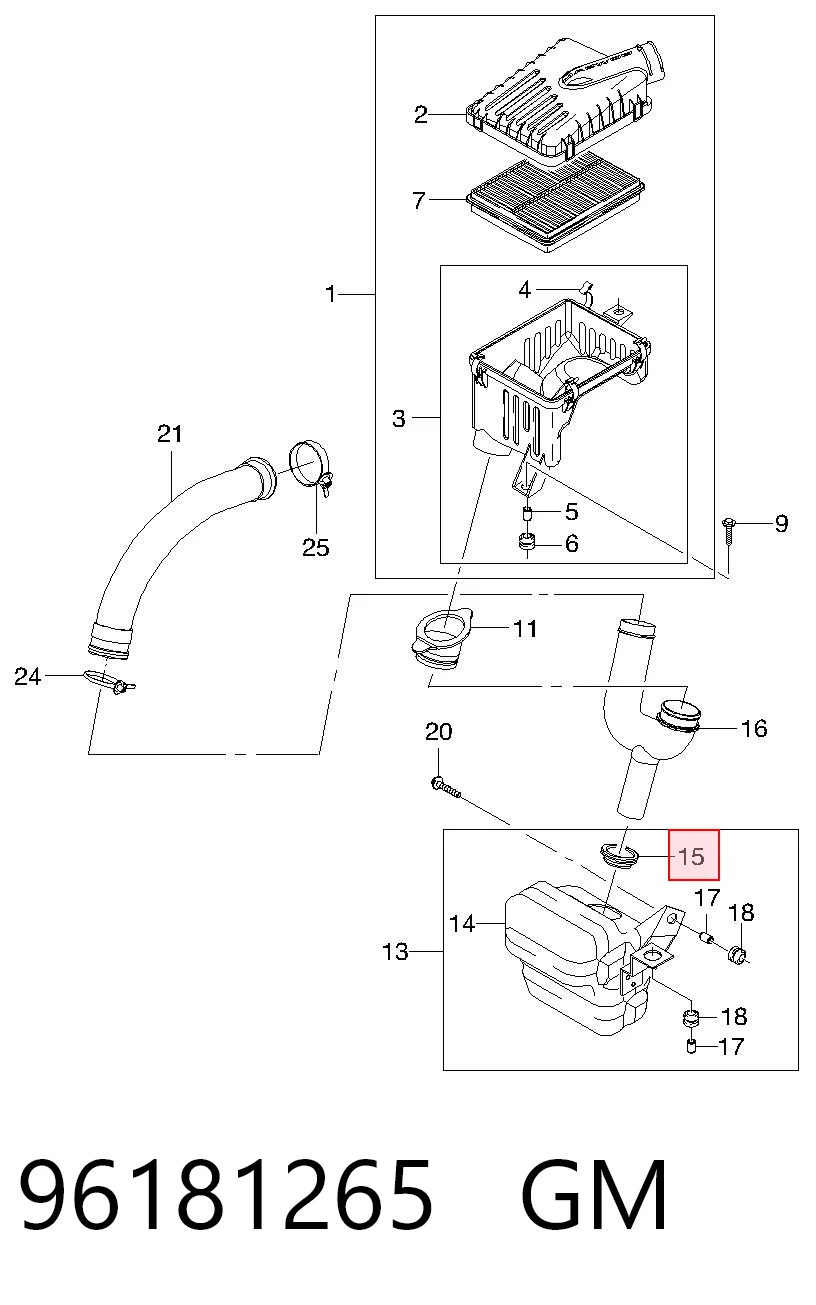 2
7
1
4
3
5
6
9
21
25
11
24
16
20
15
17
18
14
13
18
17

96181265 GM