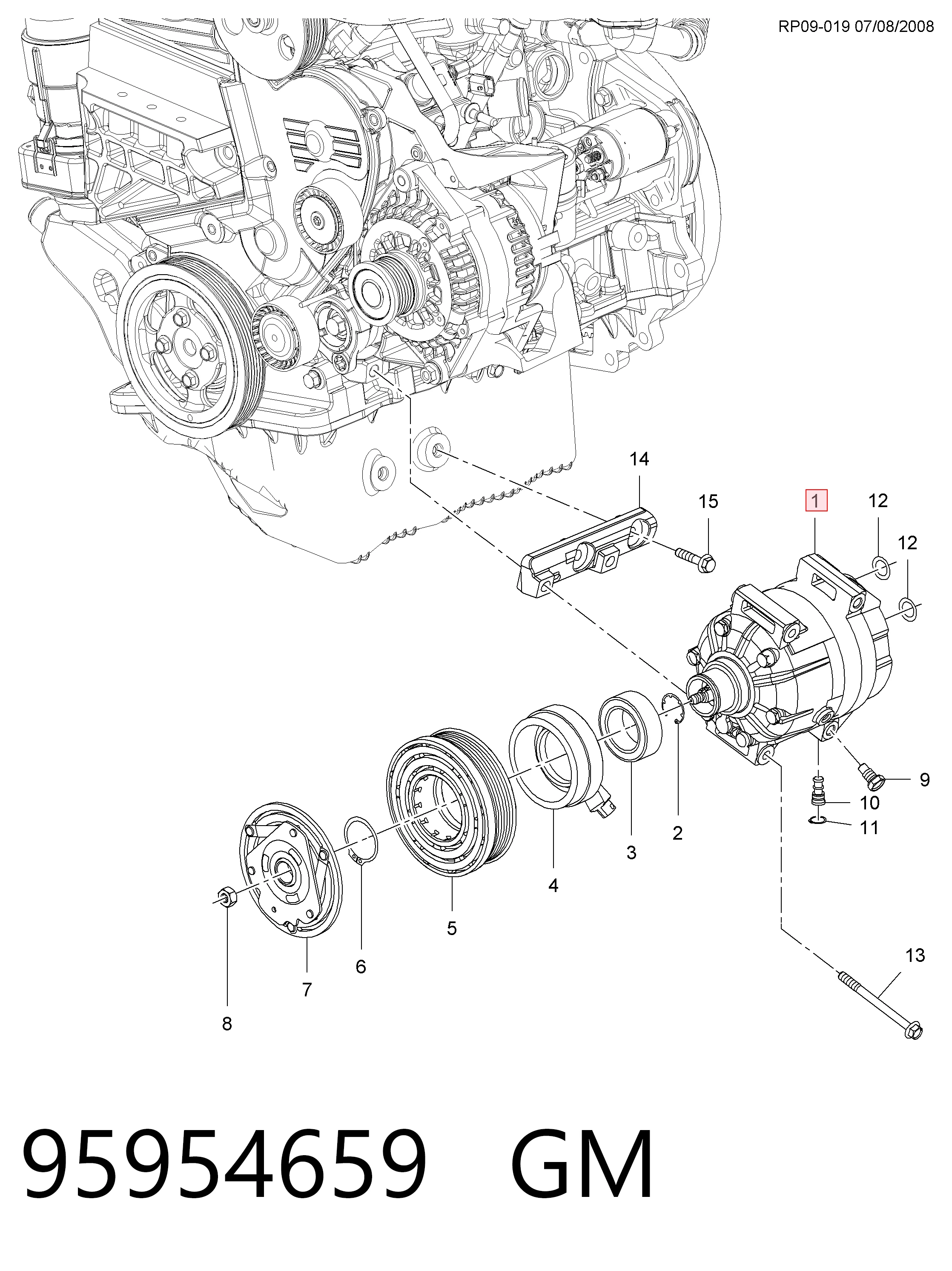 RP09-019 07/08/2008

14

15

1

12

12

9

10

11

2

3

4

5

6

7

8

13

95954659 GM