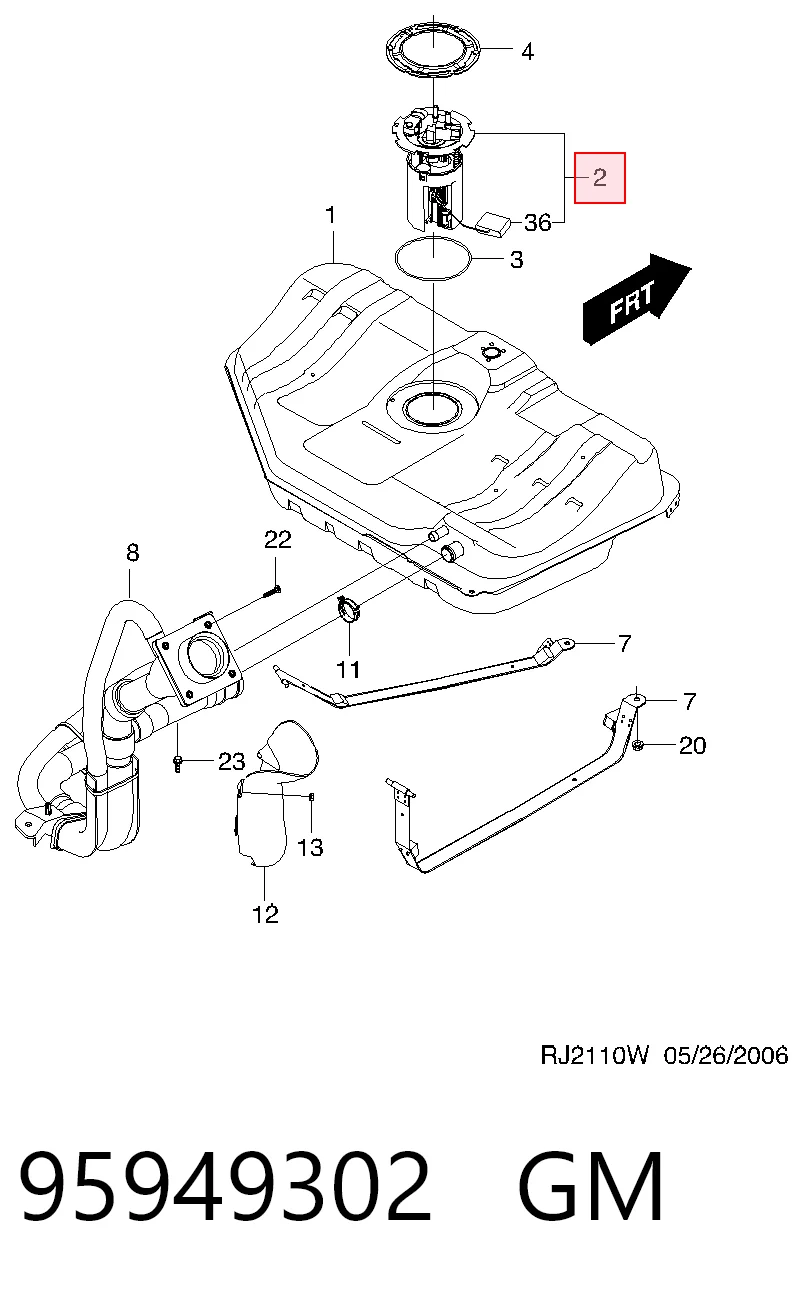 4
2
36
1
3
FRT
8
22
11
7
7
20
23
13
12
RJ2110W 05/26/2006
95949302 GM