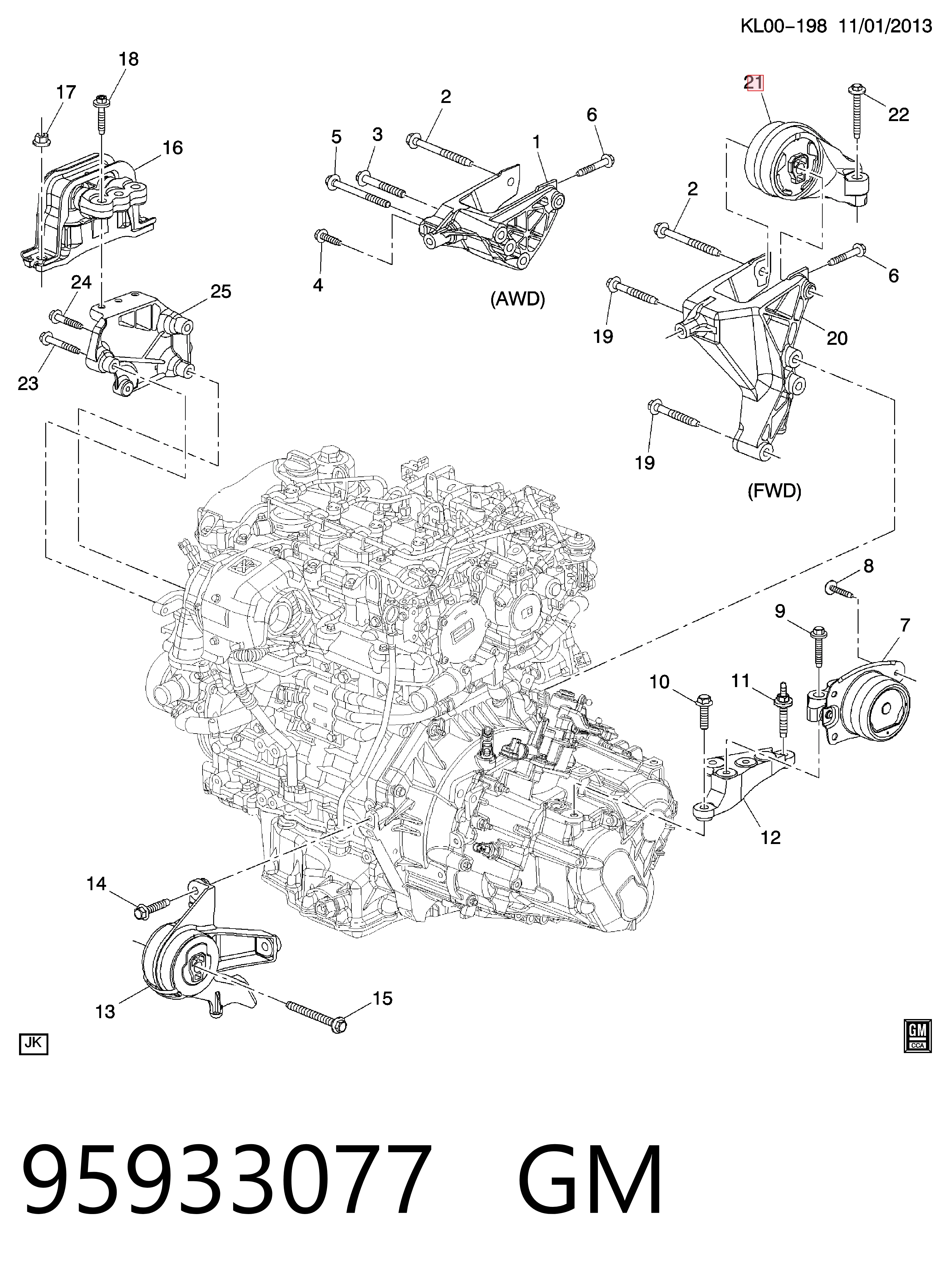 KL00-198 11/01/2013

18
17
16
24
25
23
2
5
3
1
6
4
(AWD)
21
22
2
6
19
20
19
(FWD)
8
9
7
10
11
12
14
13
15
JK

GM
CCA

95933077 GM