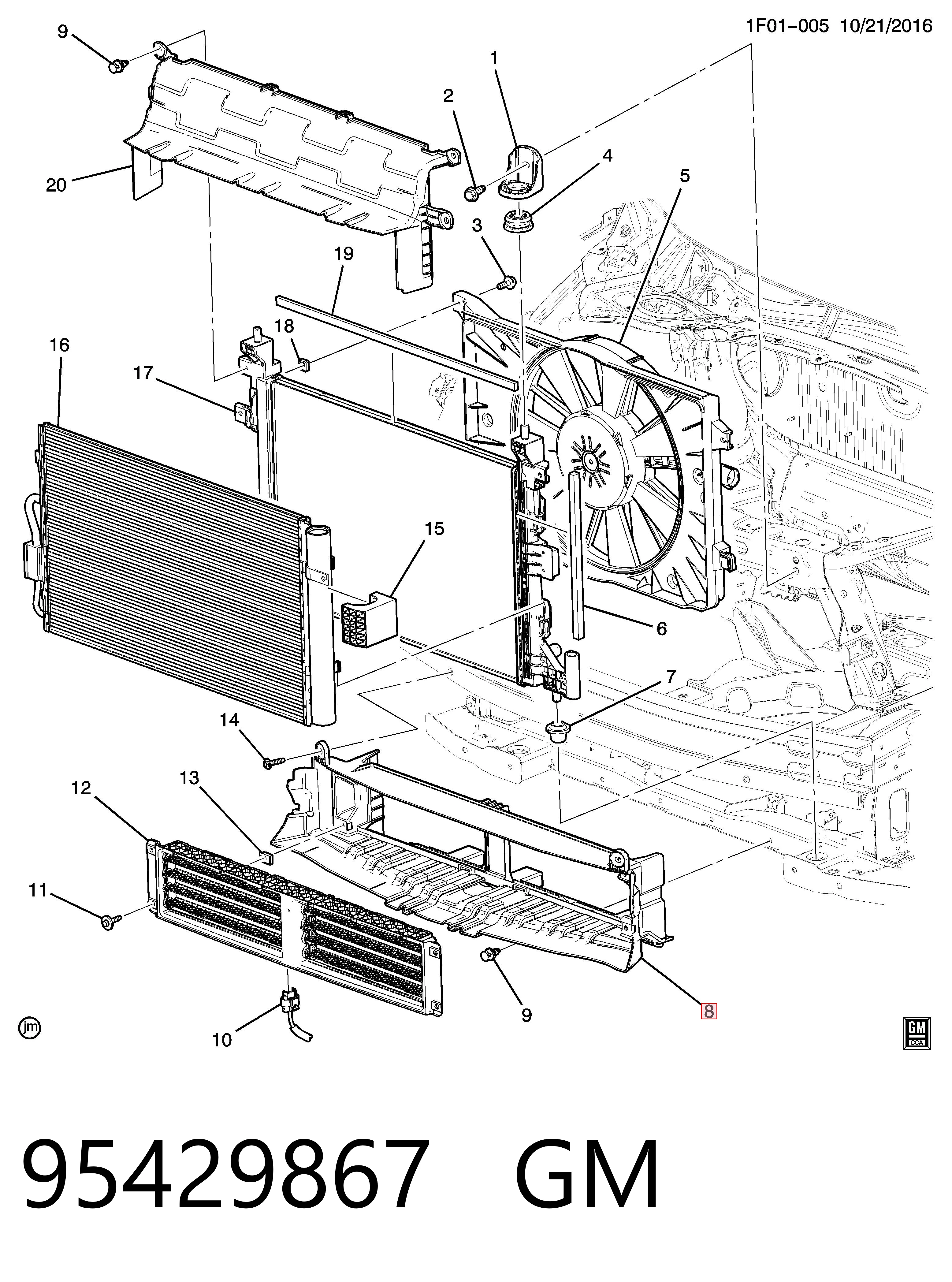 1F01-005 10/21/2016

9
1
2
4
5
20
3
19
18
16
17
15
6
7
14
12
13
11
9
8
10
jm

GM CCA

95429867 GM