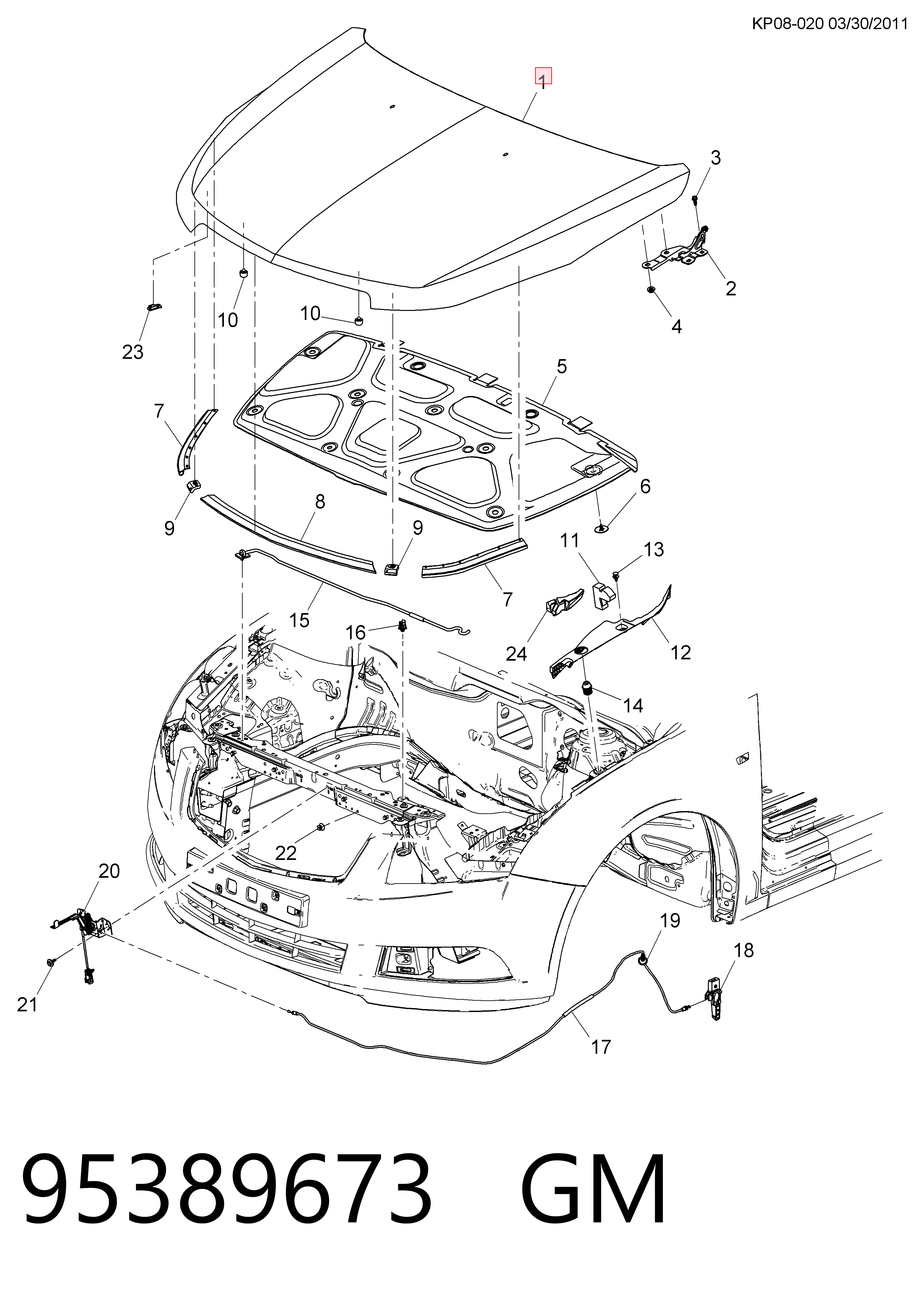 KP08-020 03/30/2011

1
3
2
4
10
10
23
5
7
6
9
8
9
11
13
7
15
16
24
12
14
22
20
19
18
21
17

95389673 GM