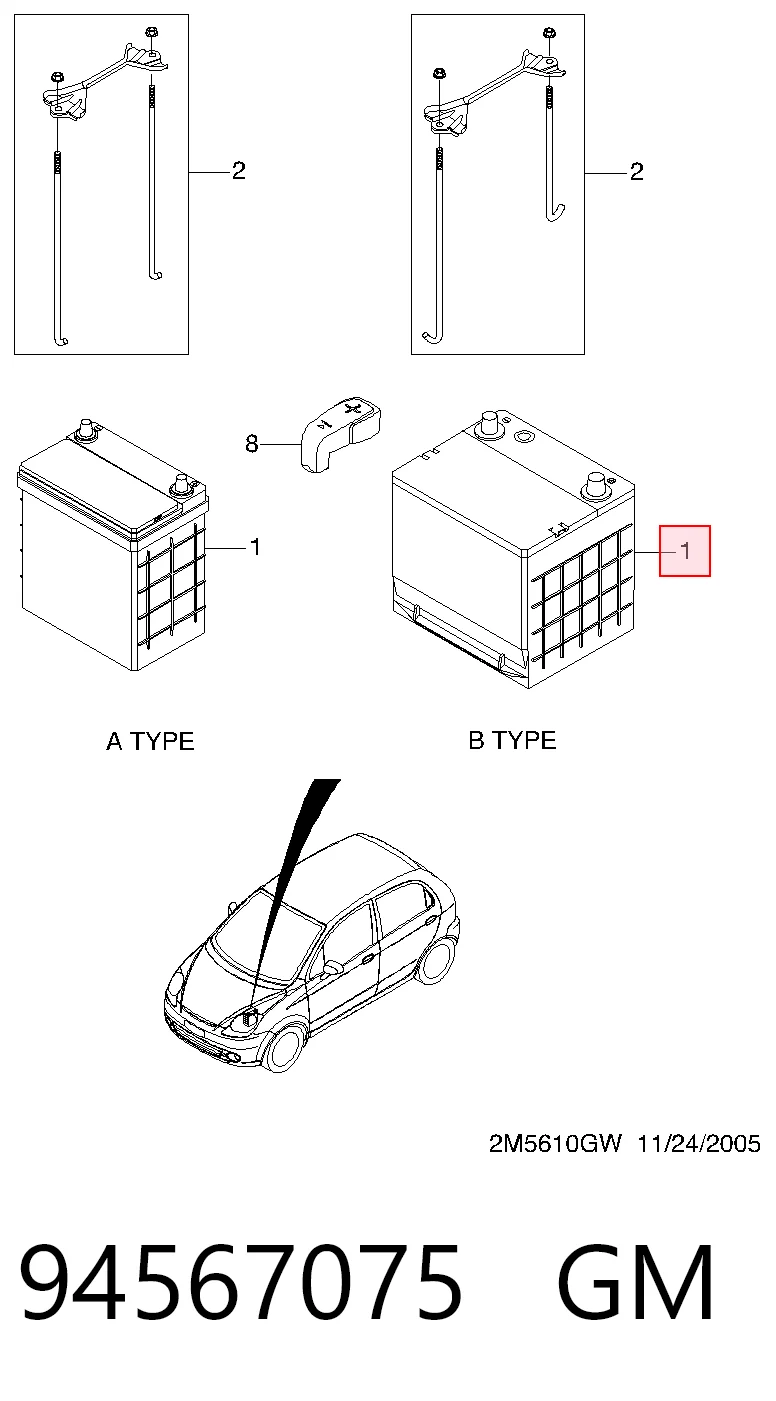 2

2

8

1

1

A TYPE

B TYPE

2M5610GW 11/24/2005

94567075 GM