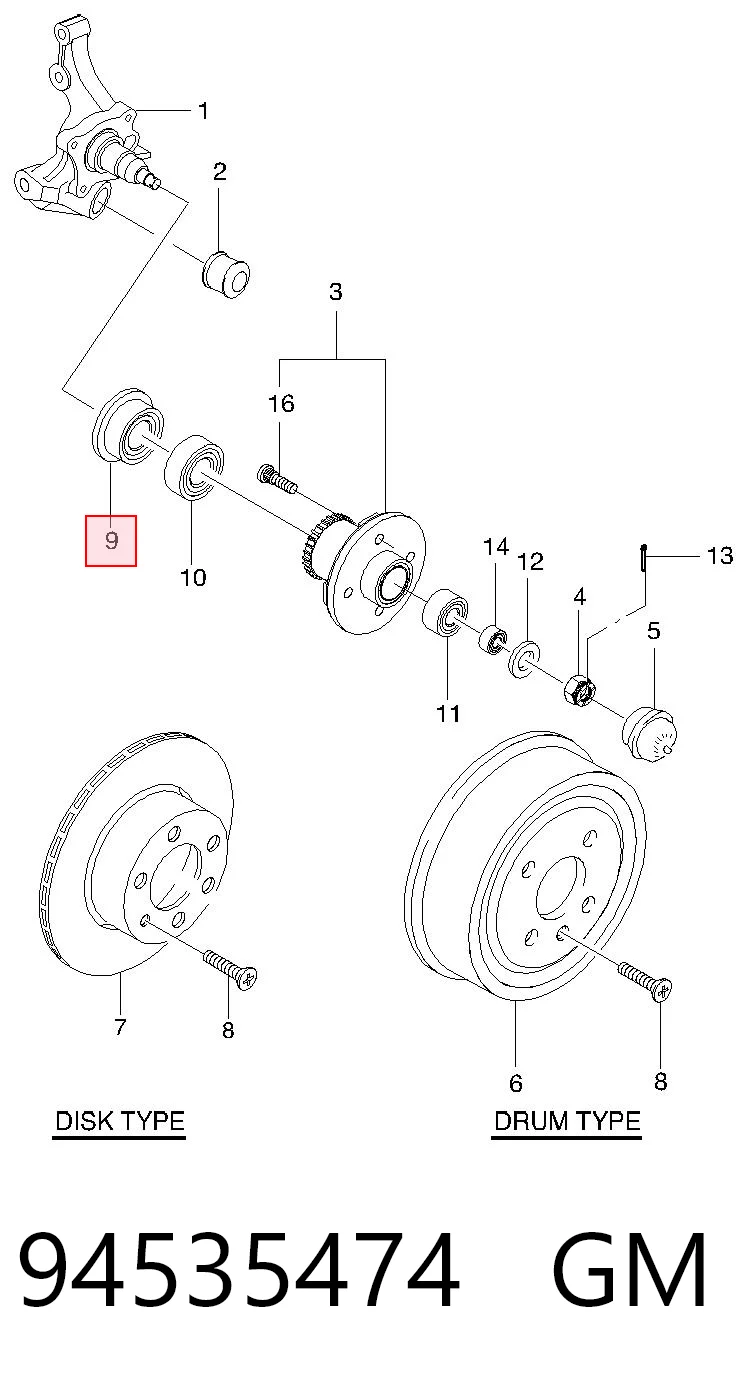 1
2
3
16
9
10
14
12
13
4
5
11
7
8
6
8
DISK TYPE
DRUM TYPE
94535474 GM