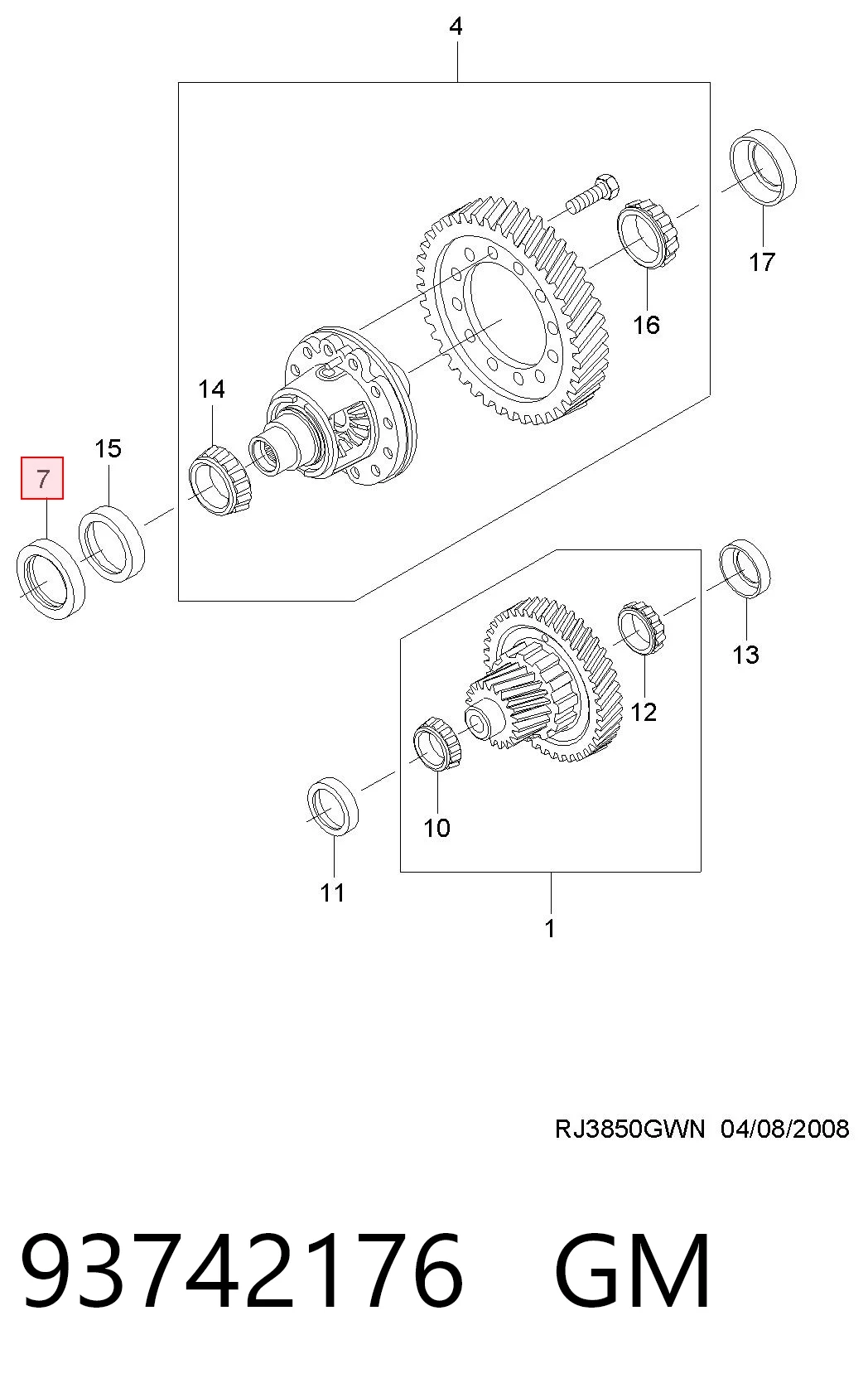 4

17

16

14

15

7

13

12

10

11

1

RJ3850GWN 04/08/2008

93742176 GM