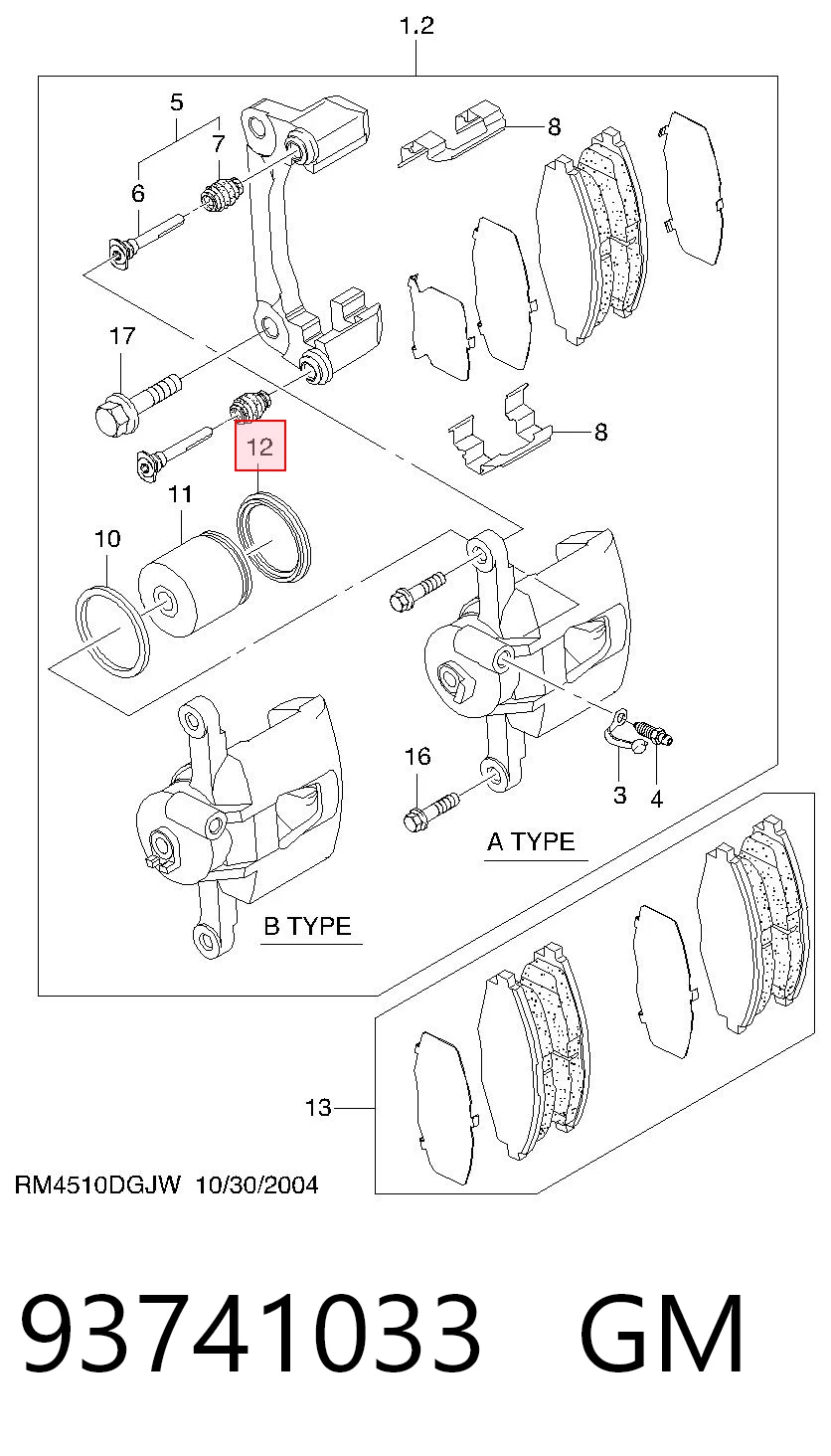 1.2

5

7

6

8

17

12

8

11

10

16

3

4

A TYPE

B TYPE

13

RM4510DGJW 10/30/2004

93741033 GM