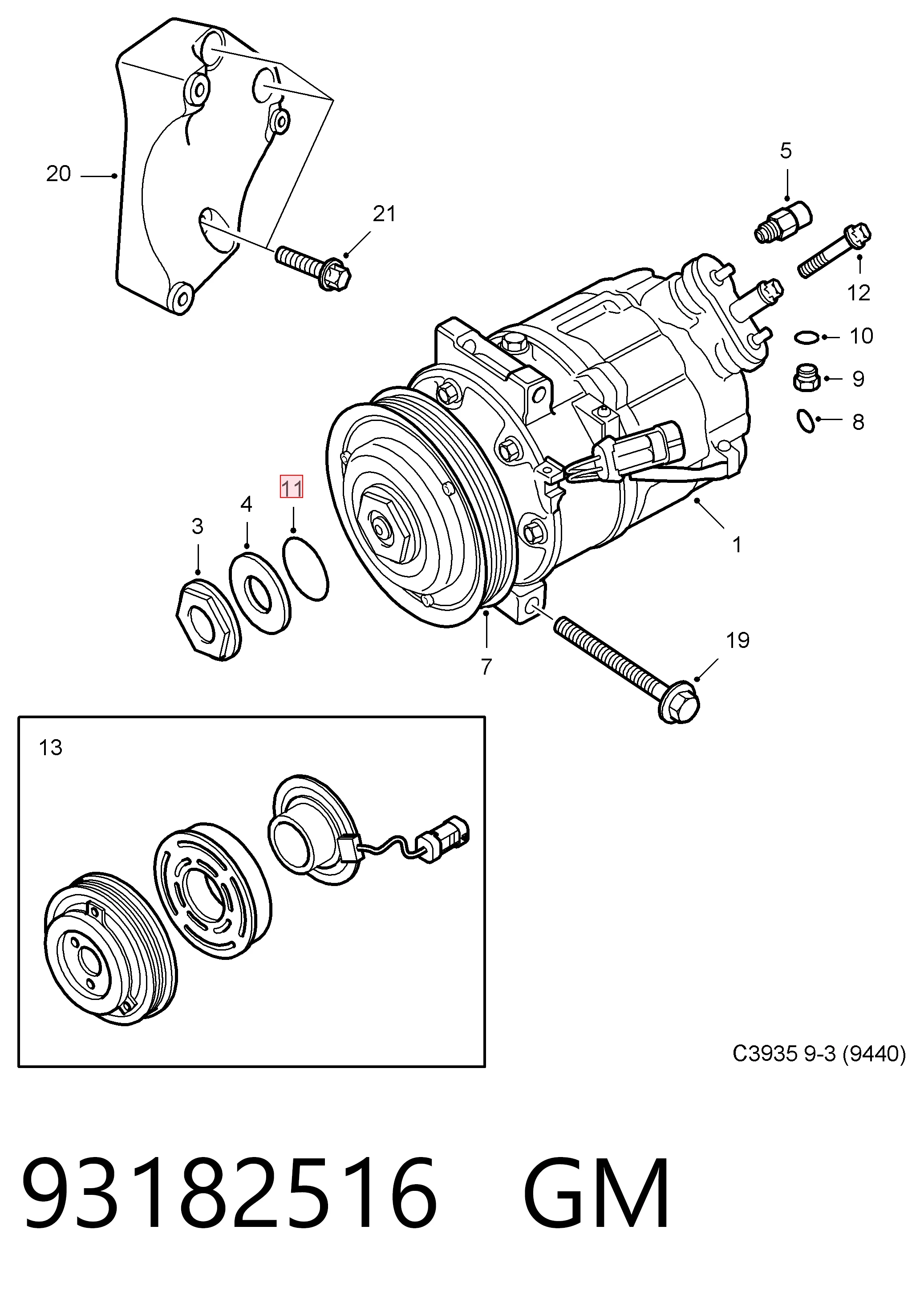 20
21
5
12
10
9
8
11
4
3
1
7
19
13

C3935 9-3 (9440)

93182516 GM